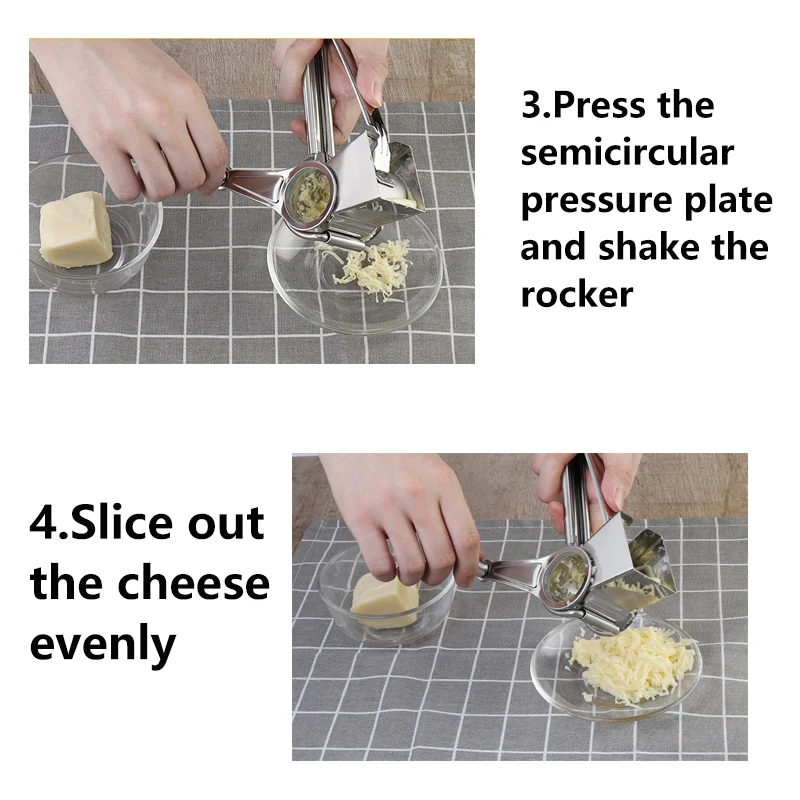 3.Press the semicircular pressure plate and shake the rocker

4.Slice out the cheese evenly