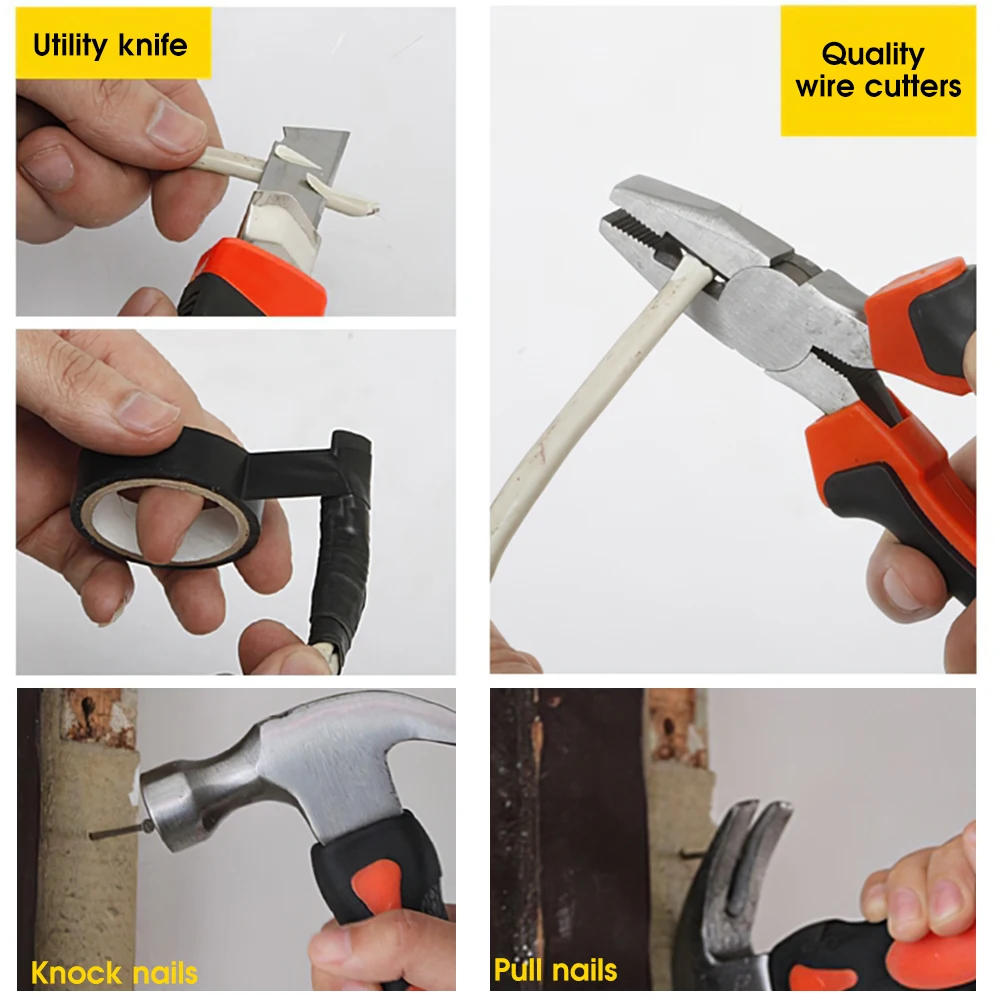 Utility knife

Quality wire cutters

Knock nails

Pull nails