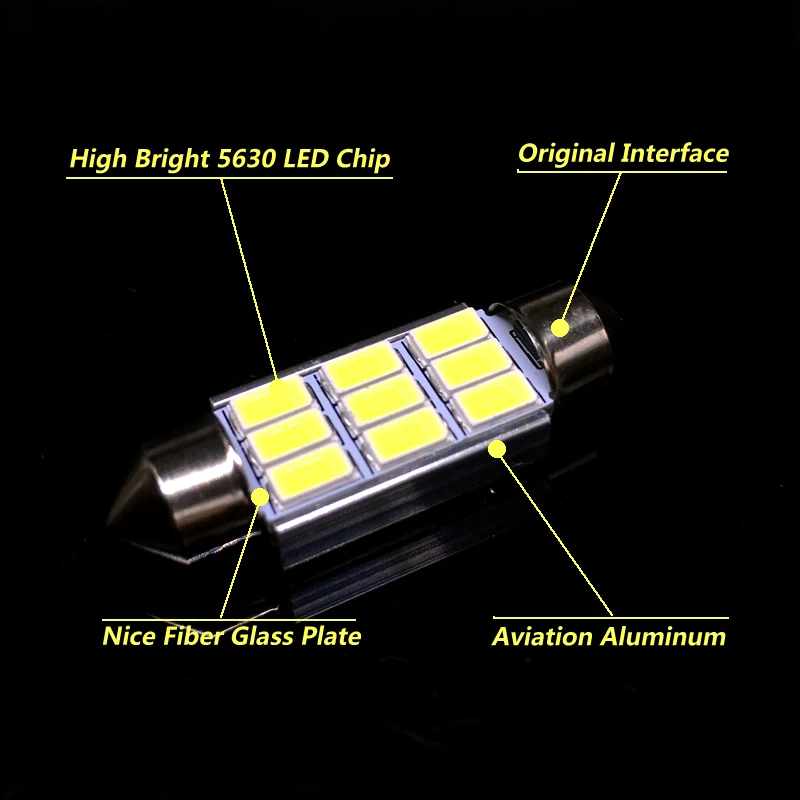 High Bright 5630 LED Chip

Original Interface

Nice Fiber Glass Plate

Aviation Aluminum