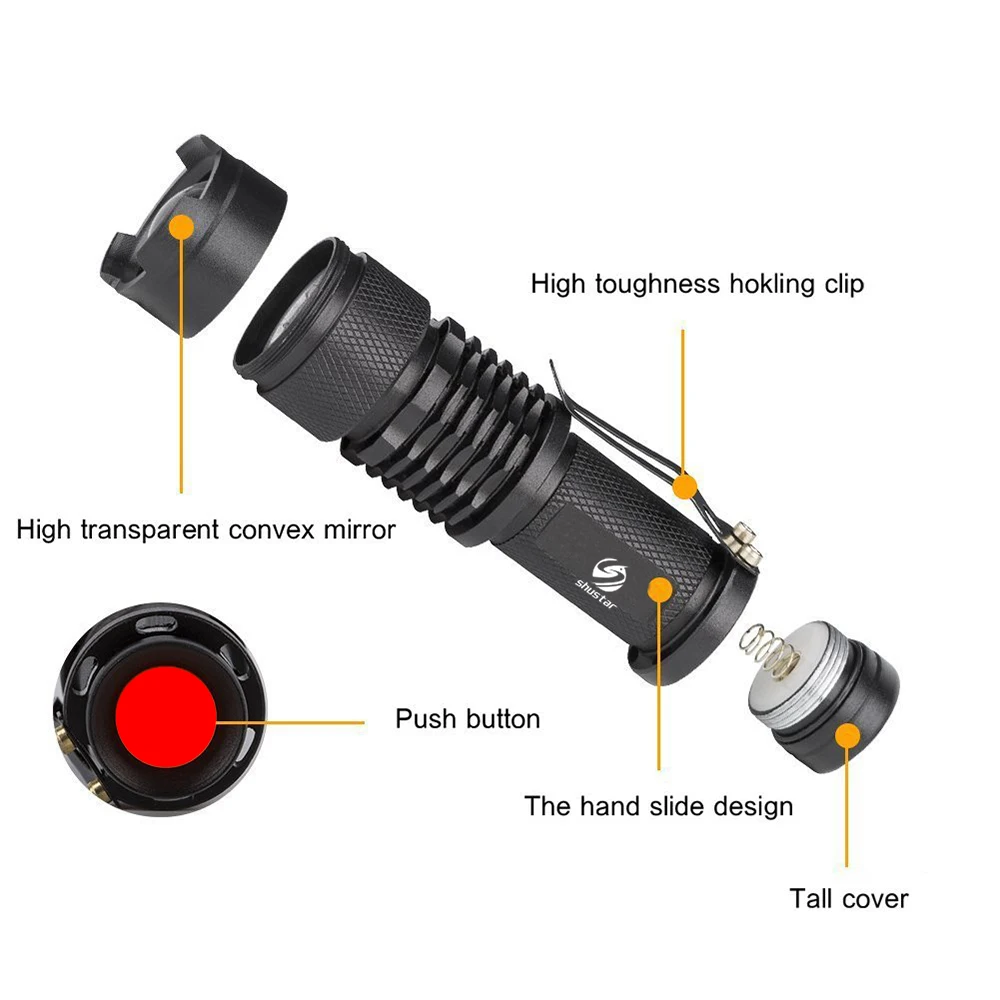 High toughness hokling clip

High transparent convex mirror

shustar

Push button

The hand slide design

Tall cover