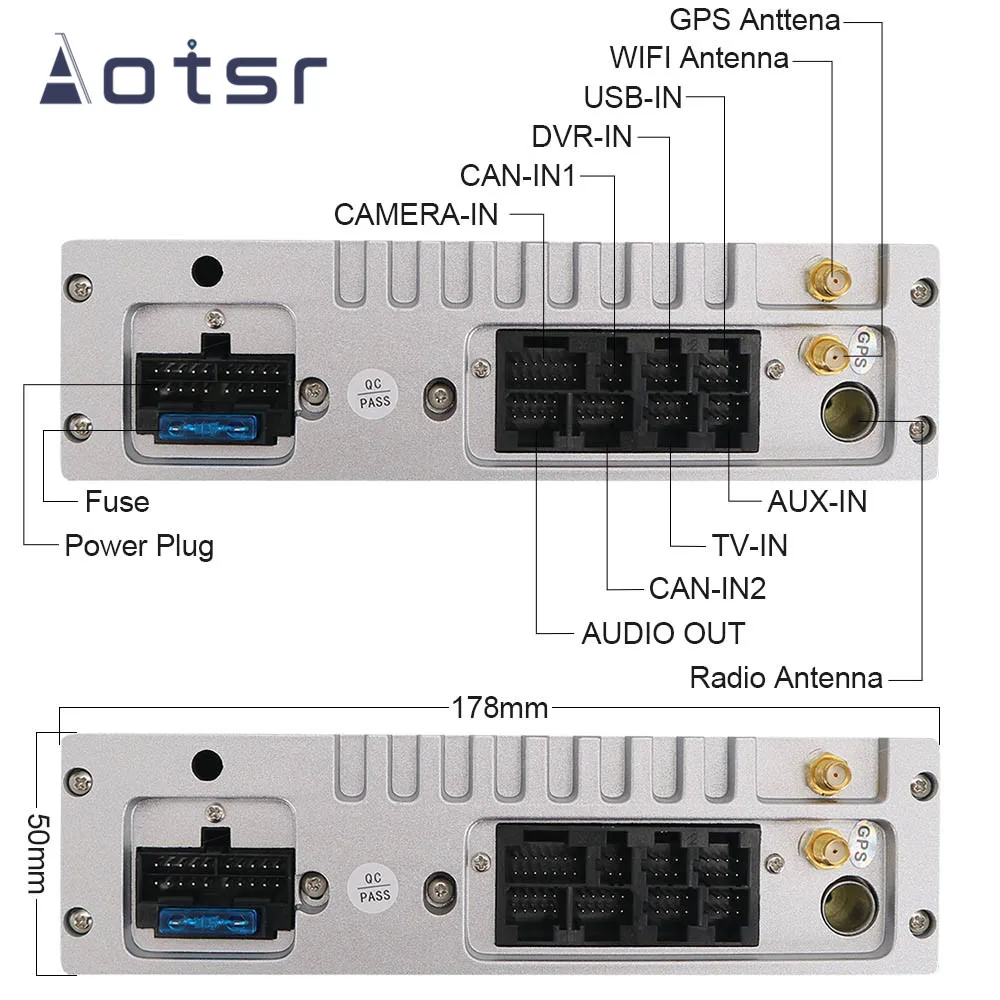 Aotsr

GPS Anttena
WIFI Antenna
USB-IN
DVR-IN
CAN-IN1
CAMERA-IN

QC PASS

GPS

Fuse
Power Plug

AUX-IN
TV-IN
CAN-IN2
AUDIO OUT
Radio Antenna

178mm
50mm

QC PASS

GPS