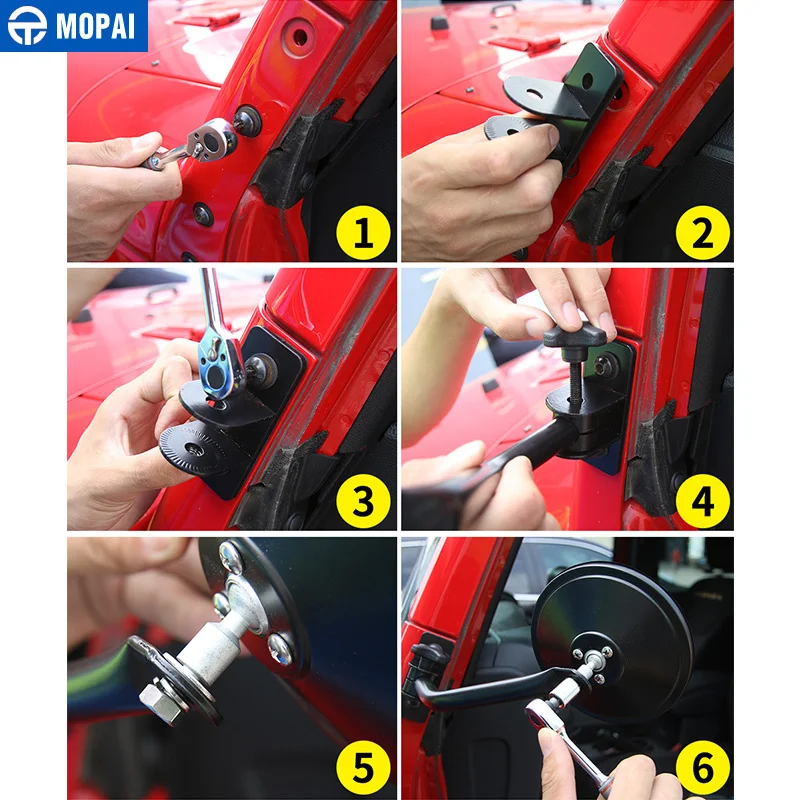 MOPAI

1

2

3

4

5

6