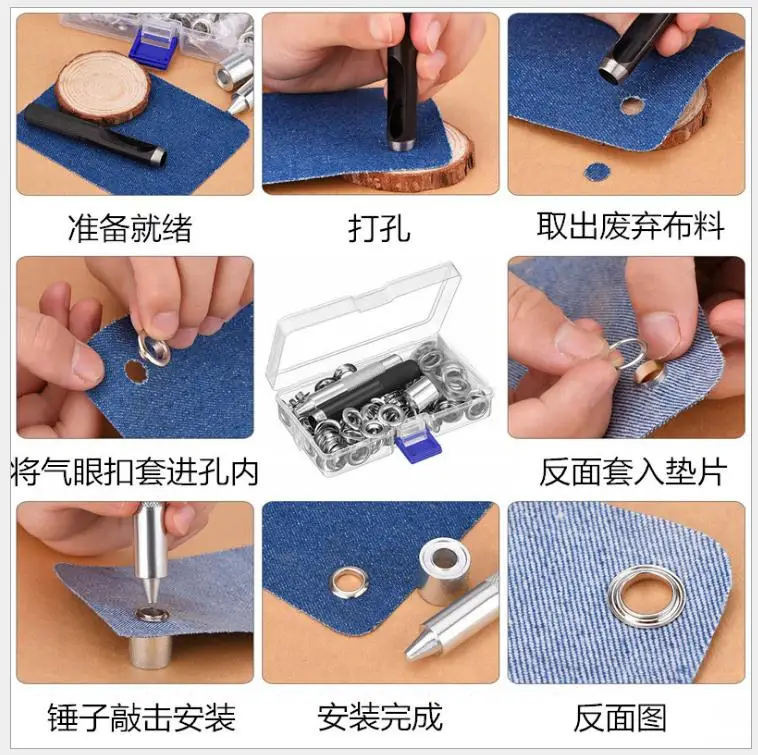 准备就绪

打孔

取出废弃布料

将气眼扣套进孔内

反面套入垫片

锤子敲击安装

安装完成

反面图