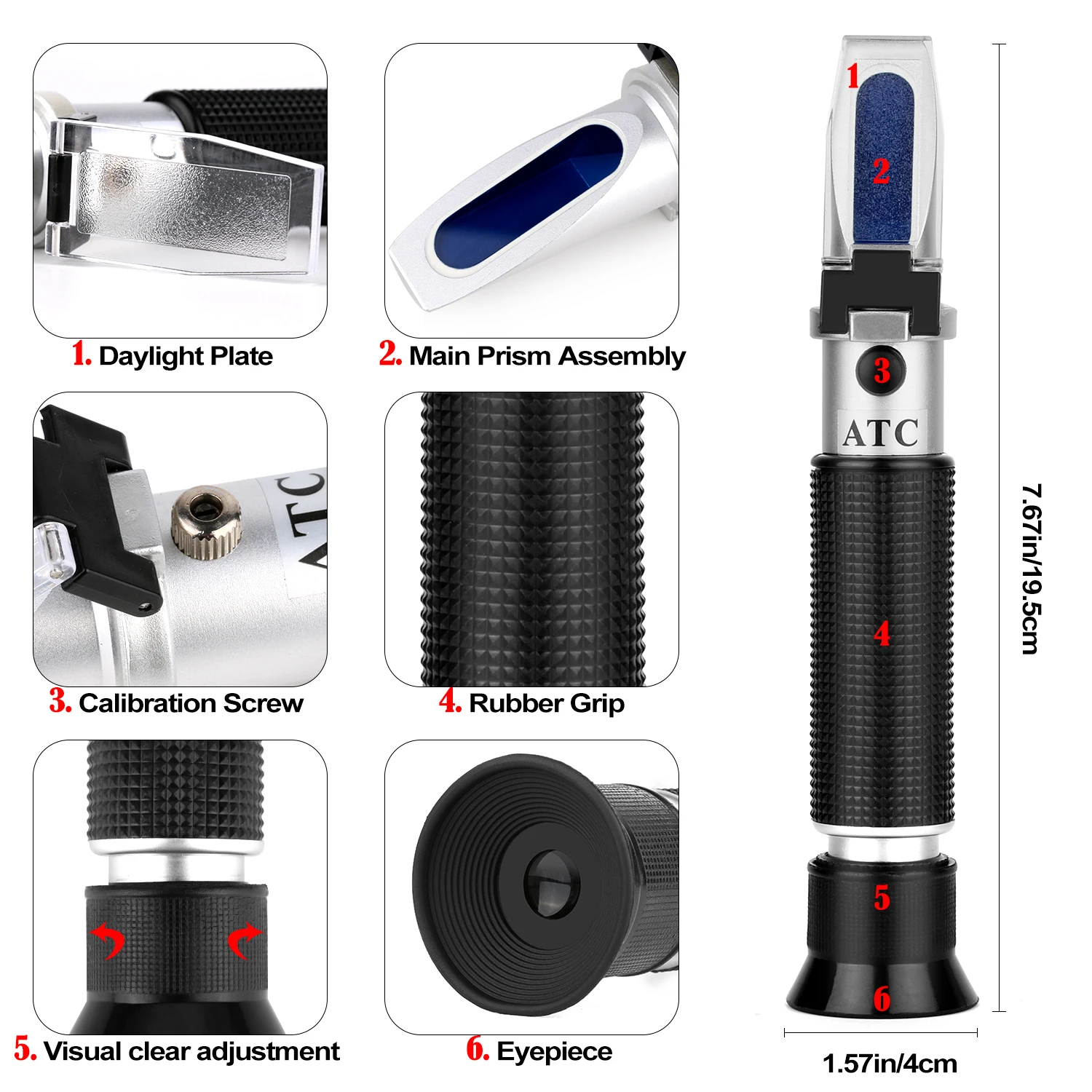 1. Daylight Plate

2. Main Prism Assembly

ATC

3. Calibration Screw

4. Rubber Grip

5. Visual clear adjustment

6. Eyepiece

1

2

3

ATC

4

5

6

7.67in/19.5cm

1.57in/4cm