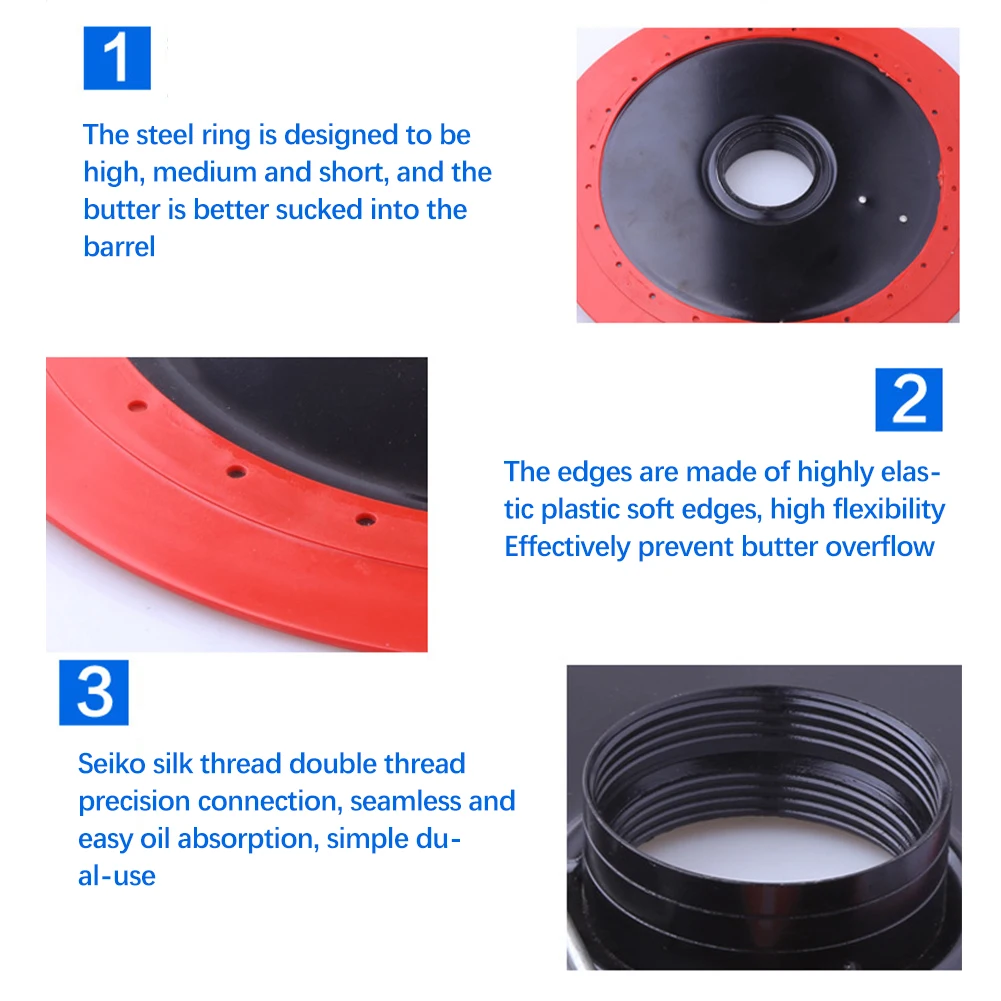 1

The steel ring is designed to be high, medium and short, and the butter is better sucked into the barrel

2

The edges are made of highly elastic plastic soft edges, high flexibility Effectively prevent butter overflow

3

Seiko silk thread double thread precision connection, seamless and easy oil absorption, simple dual-use