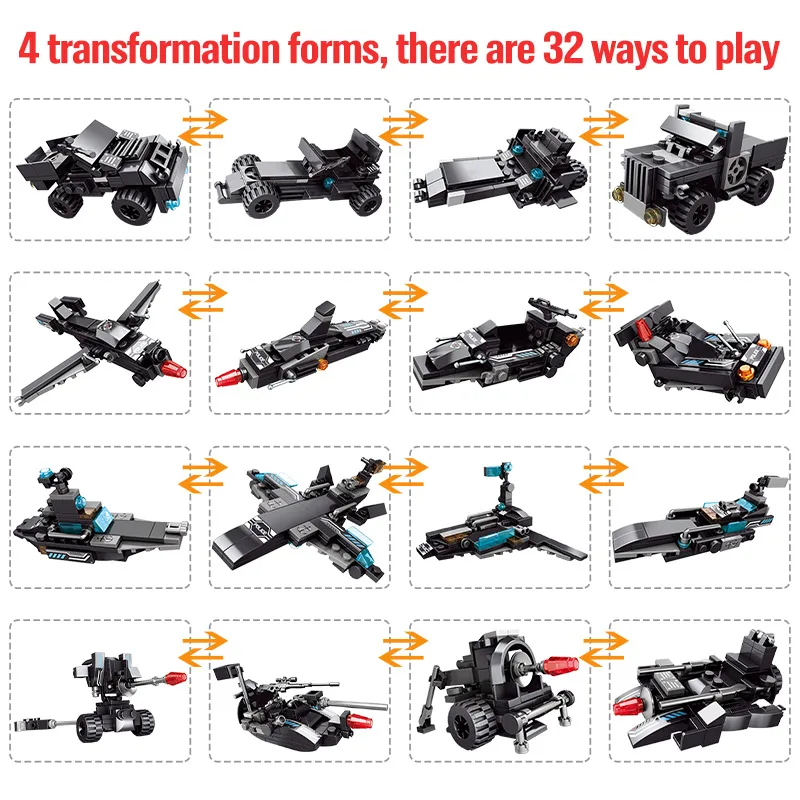 4 transformation forms, there are 32 ways to play