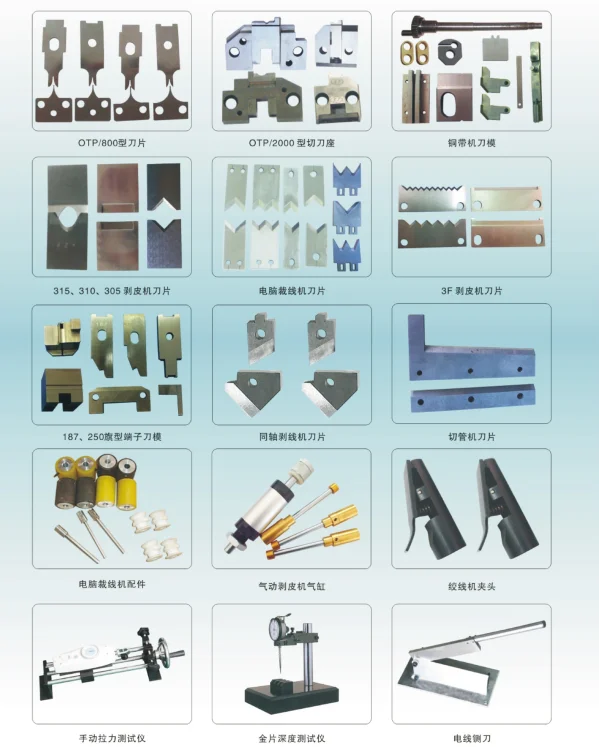 OTP/800型刀片

OTP/2000 型切刀座

铜带机刀模

315、310、305 剥皮机刀片

电脑裁线机刀片

3F 剥皮机刀片

187、250旗型端子刀模

同轴剥线机刀片

切管机刀片

电脑裁线机配件

气动剥皮机气缸

绞线机夹头

手动拉力测试仪

金片深度测试仪

电线铡刀