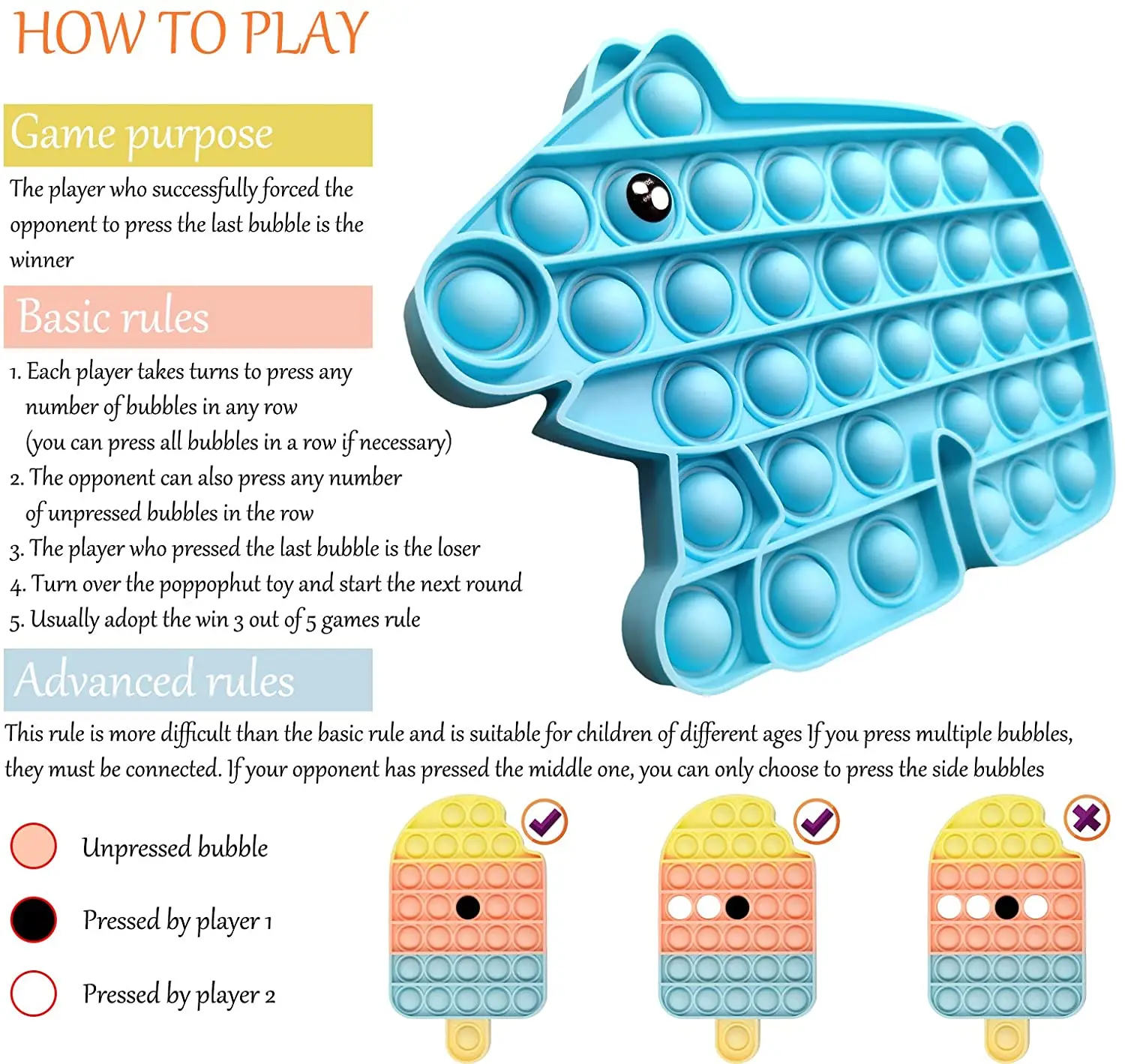 HOW TO PLAY

Game purpose

The player who successfully forced the opponent to press the last bubble is the winner

Basic rules

1. Each player takes turns to press any number of bubbles in any row (you can press all bubbles in a row if necessary)
2. The opponent can also press any number of unpressed bubbles in the row
3. The player who pressed the last bubble is the loser
4. Turn over the poppophut toy and start the next round
5. Usually adopt the win 3 out of 5 games rule

Advanced rules

This rule is more difficult than the basic rule and is suitable for children of different ages If you press multiple bubbles, they must be connected. If your opponent has pressed the middle one, you can only choose to press the side bubbles

Unpressed bubble

Pressed by player 1

Pressed by player 2