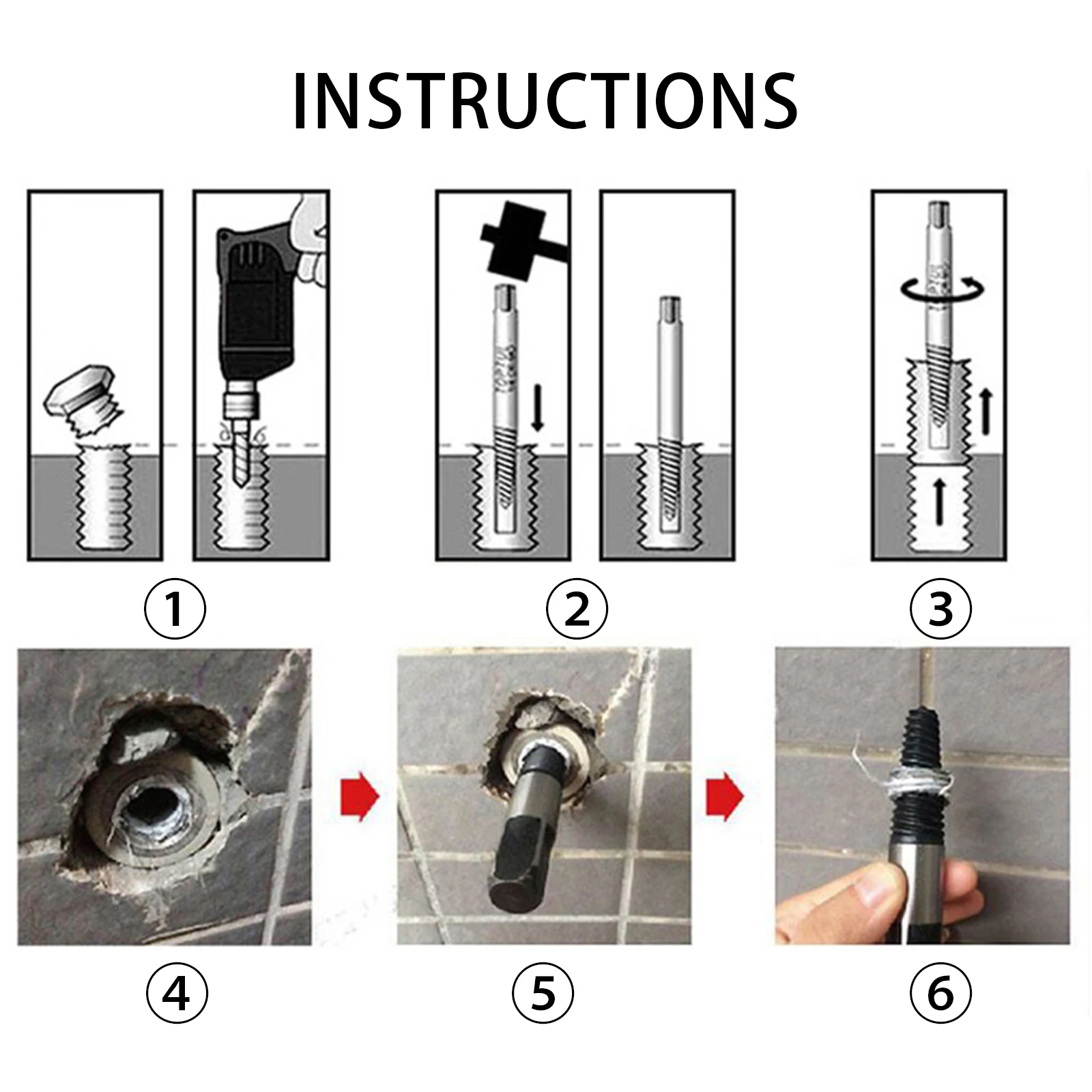 INSTRUCTIONS

①

②

③

④

⑤

⑥