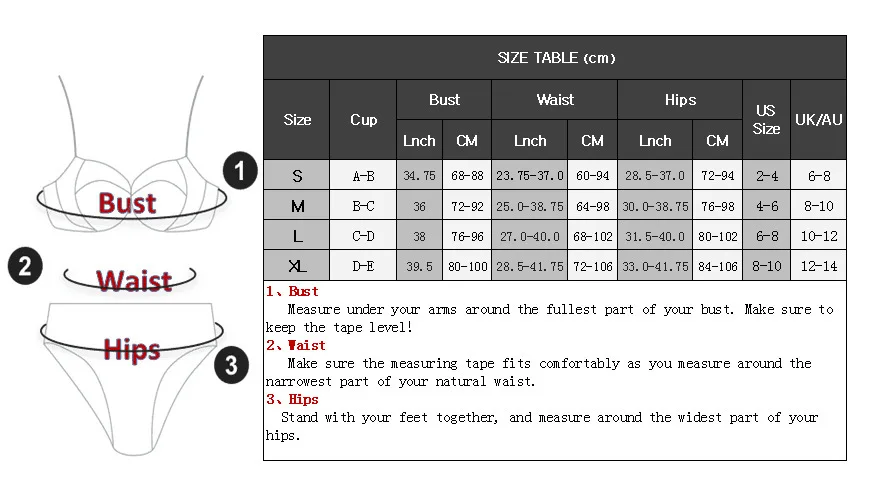 1
Bust
2
Waist
Hips
3

SIZE TABLE (cm)

| Size | Cup | Bust Lnch | Bust CM | Waist Lnch | Waist CM | Hips Lnch | Hips CM | US Size | UK/AU |
|---|---|---|---|---|---|---|---|---|---|
| S | A-B | 34.75 | 68-88 | 23.75-37.0 | 60-94 | 28.5-37.0 | 72-94 | 2-4 | 6-8 |
| M | B-C | 36 | 72-92 | 25.0-38.75 | 64-98 | 30.0-38.75 | 76-98 | 4-6 | 8-10 |
| L | C-D | 38 | 76-96 | 27.0-40.0 | 68-102 | 31.5-40.0 | 80-102 | 6-8 | 10-12 |
| XL | D-E | 39.5 | 80-100 | 28.5-41.75 | 72-106 | 33.0-41.75 | 84-106 | 8-10 | 12-14 |

1、Bust
Measure under your arms around the fullest part of your bust. Make sure to keep the tape level!
2、Waist
Make sure the measuring tape fits comfortably as you measure around the narrowest part of your natural waist.
3、Hips
Stand with your feet together, and measure around the widest part of your hips.