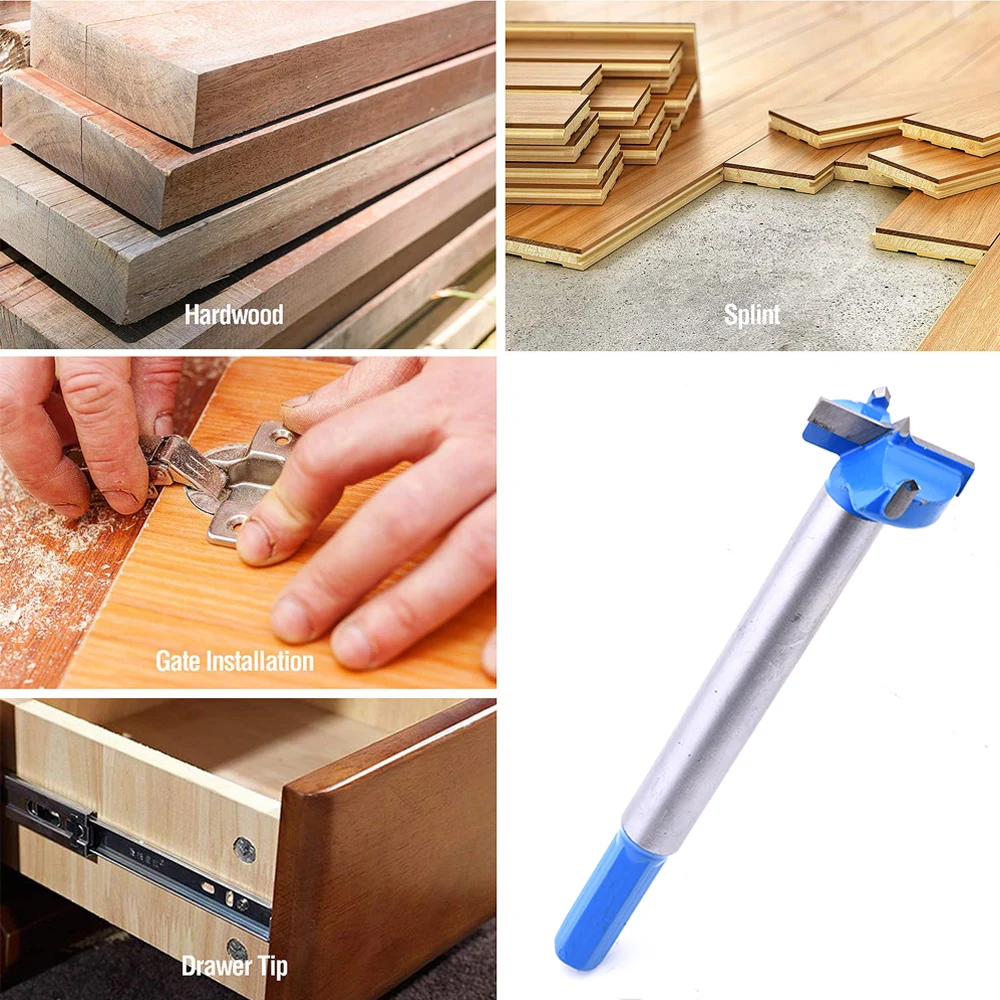 Hardwood

Splint

Gate Installation

Drawer Tip