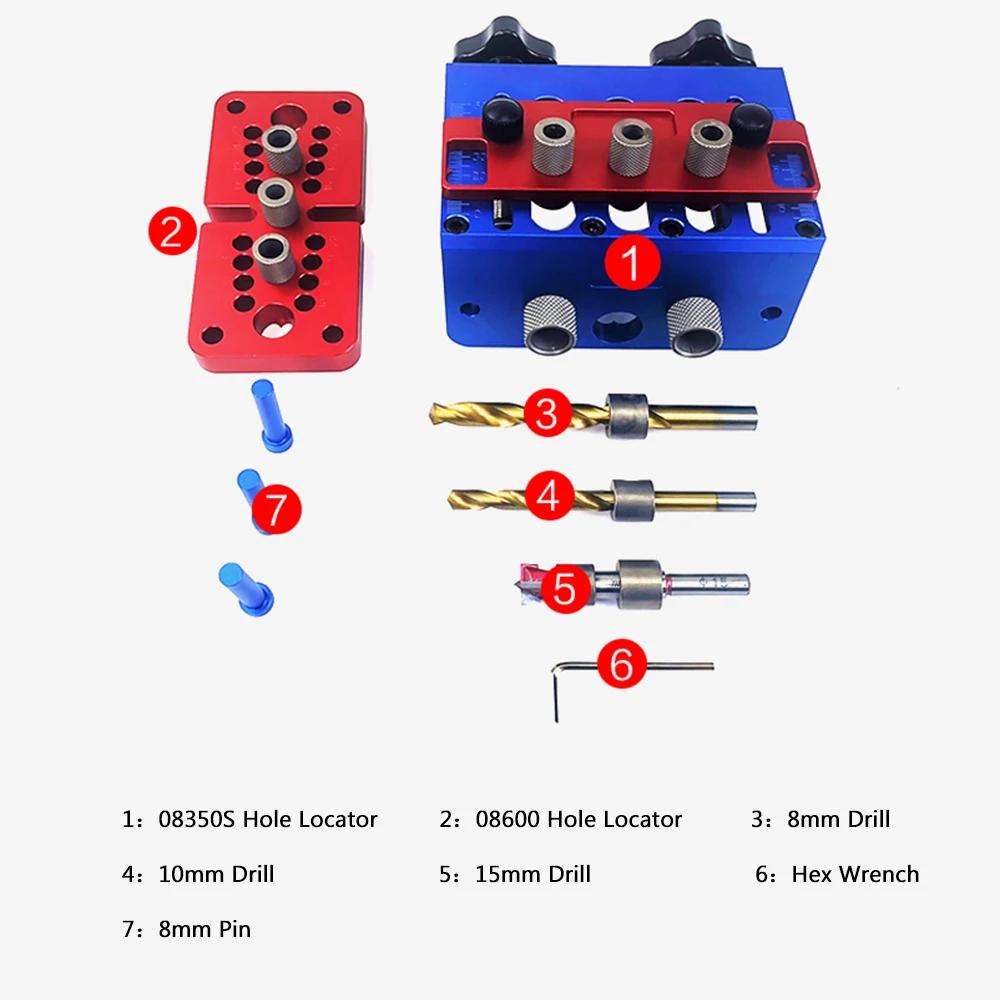 2

1

3

7

4

5

6

1：08350S Hole Locator 2：08600 Hole Locator 3：8mm Drill

4：10mm Drill 5：15mm Drill 6：Hex Wrench

7：8mm Pin