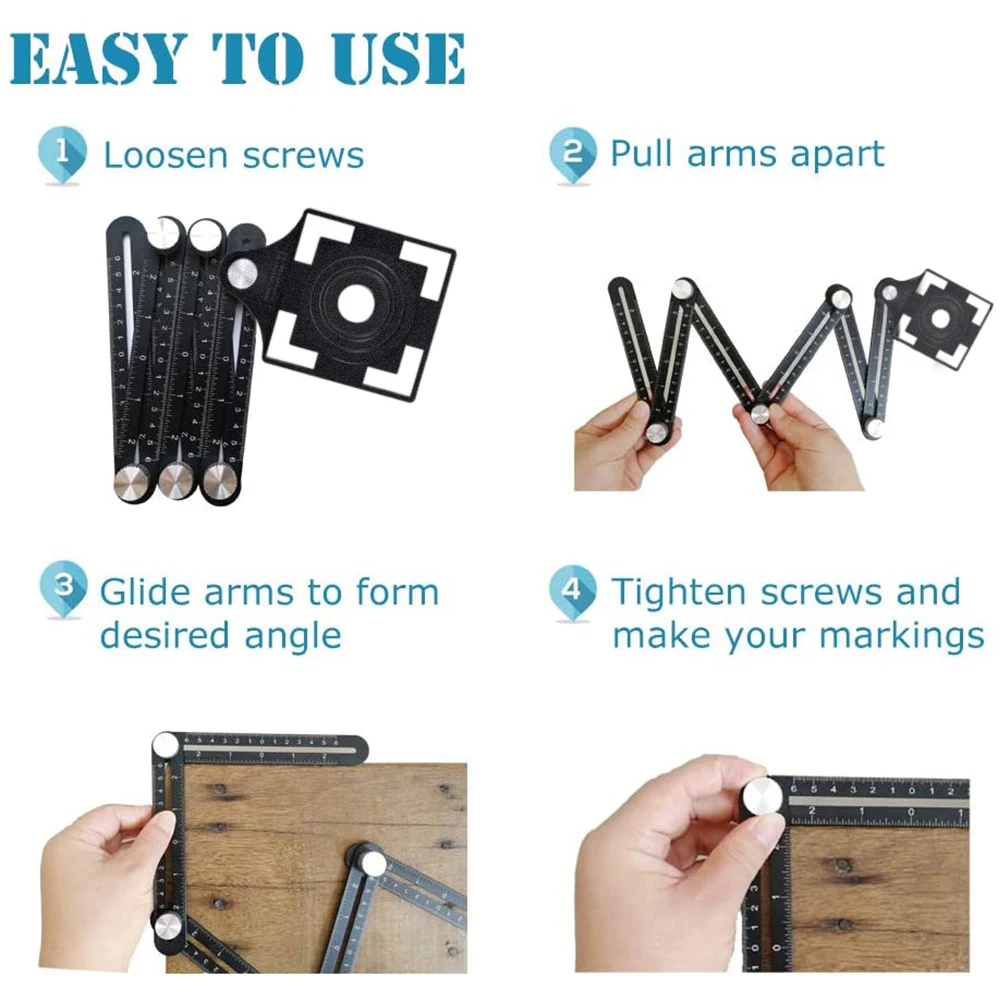 EASY TO USE

1 Loosen screws

2 Pull arms apart

3 Glide arms to form desired angle

4 Tighten screws and make your markings