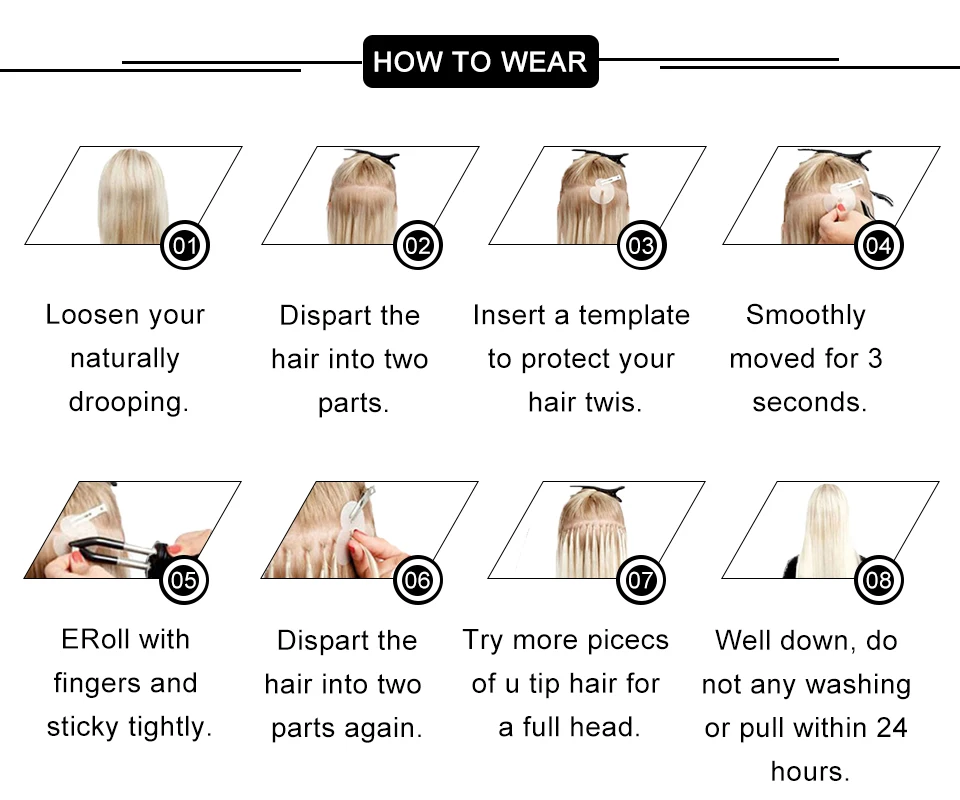 HOW TO WEAR

01

Loosen your naturally drooping.

02

Dispart the hair into two parts.

03

Insert a template to protect your hair twis.

04

Smoothly moved for 3 seconds.

05

ERoll with fingers and sticky tightly.

06

Dispart the hair into two parts again.

07

Try more picecs of u tip hair for a full head.

08

Well down, do not any washing or pull within 24 hours.