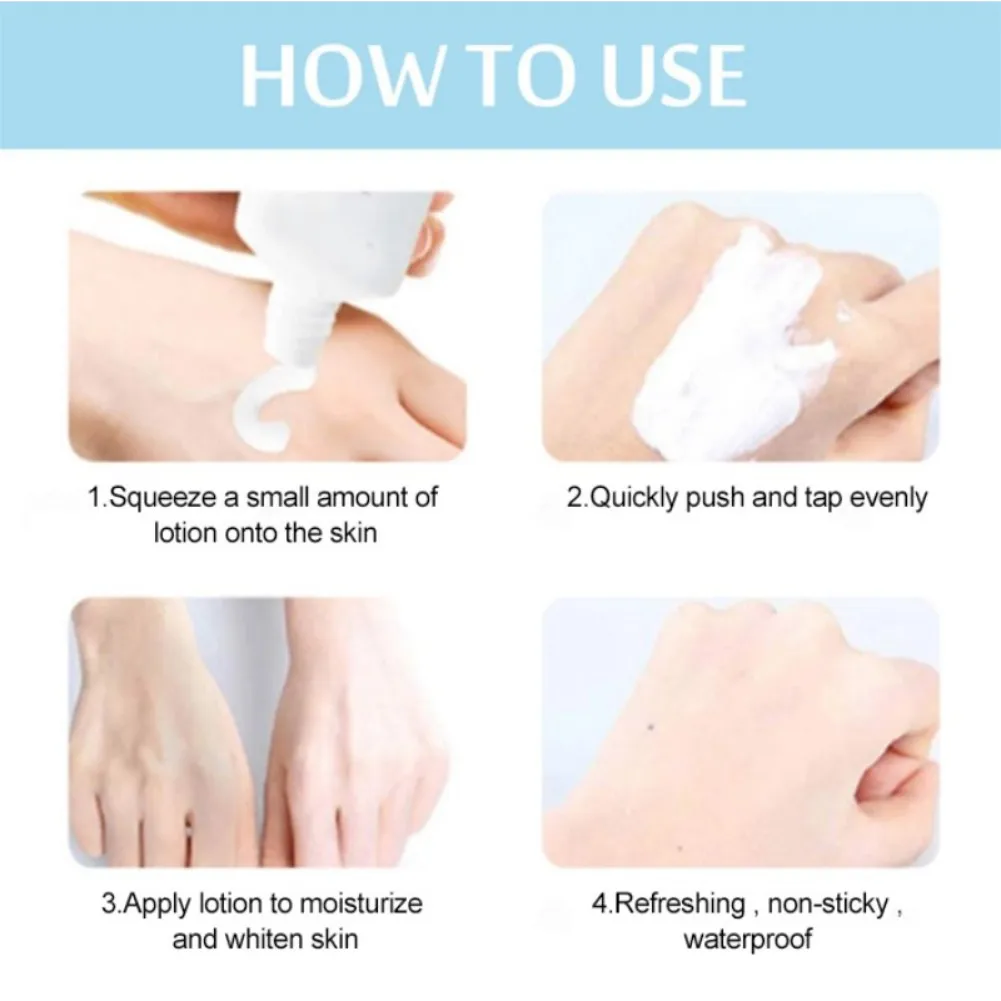 HOW TO USE

1.Squeeze a small amount of lotion onto the skin

2.Quickly push and tap evenly

3.Apply lotion to moisturize and whiten skin

4.Refreshing , non-sticky , waterproof