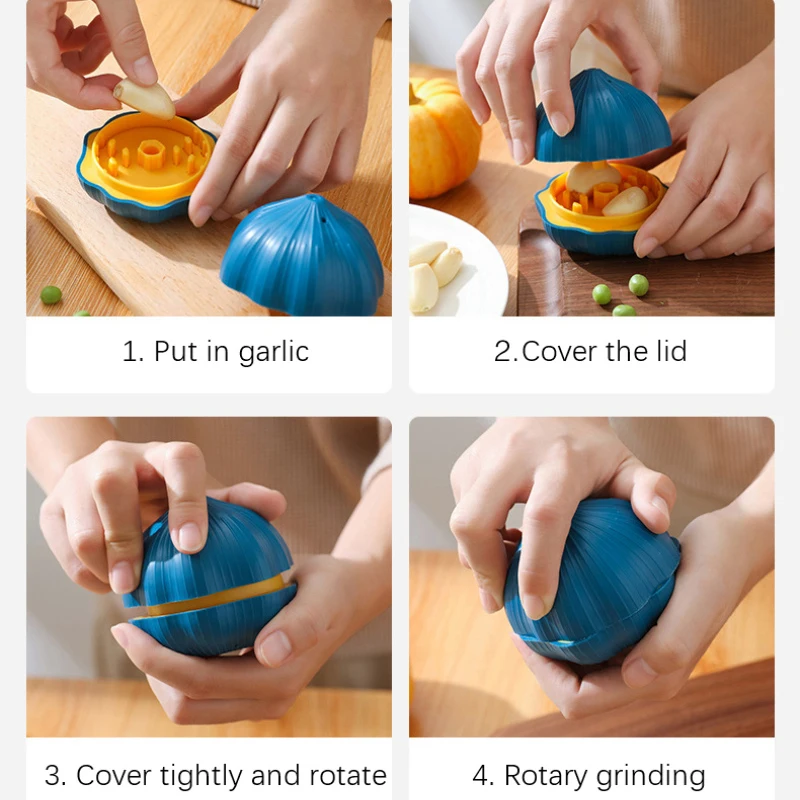 1. Put in garlic

2.Cover the lid

3. Cover tightly and rotate

4. Rotary grinding