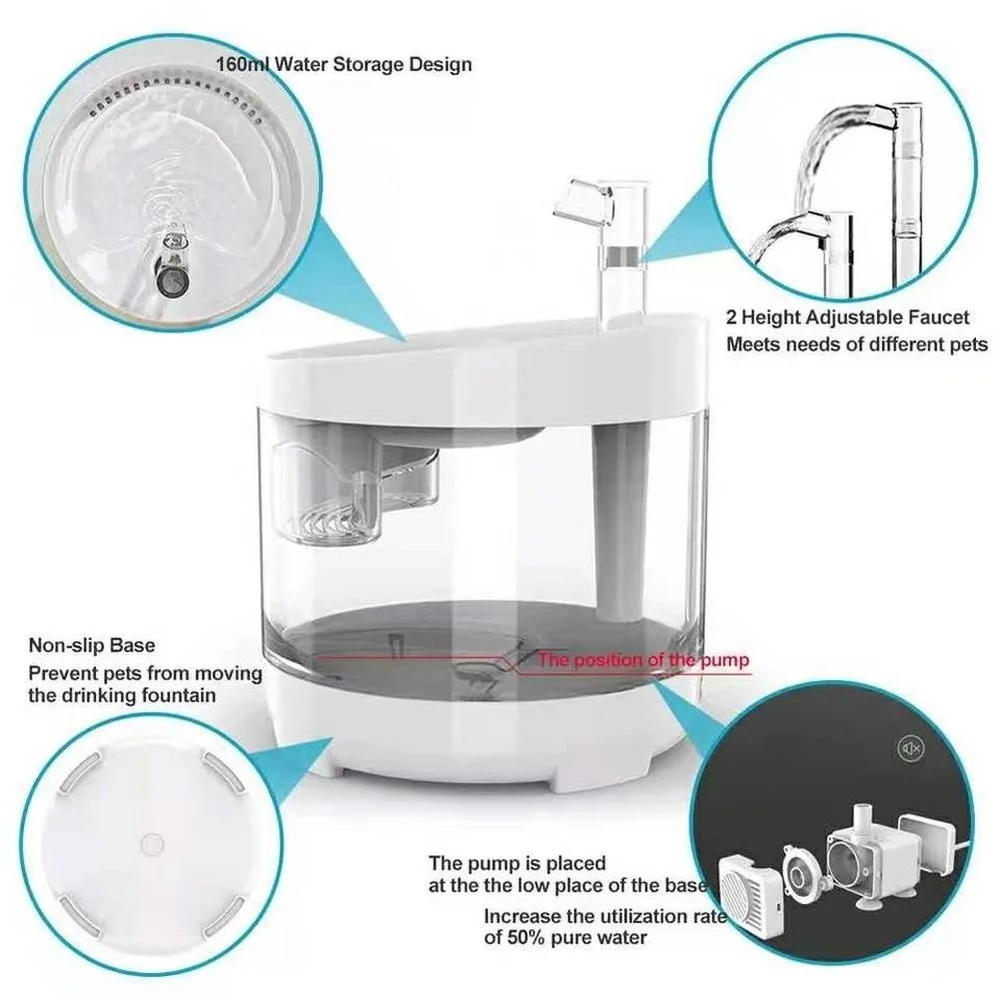 160ml Water Storage Design

2 Height Adjustable Faucet
Meets needs of different pets

Non-slip Base
Prevent pets from moving the drinking fountain

The position of the pump

The pump is placed at the the low place of the base

Increase the utilization rate of 50% pure water