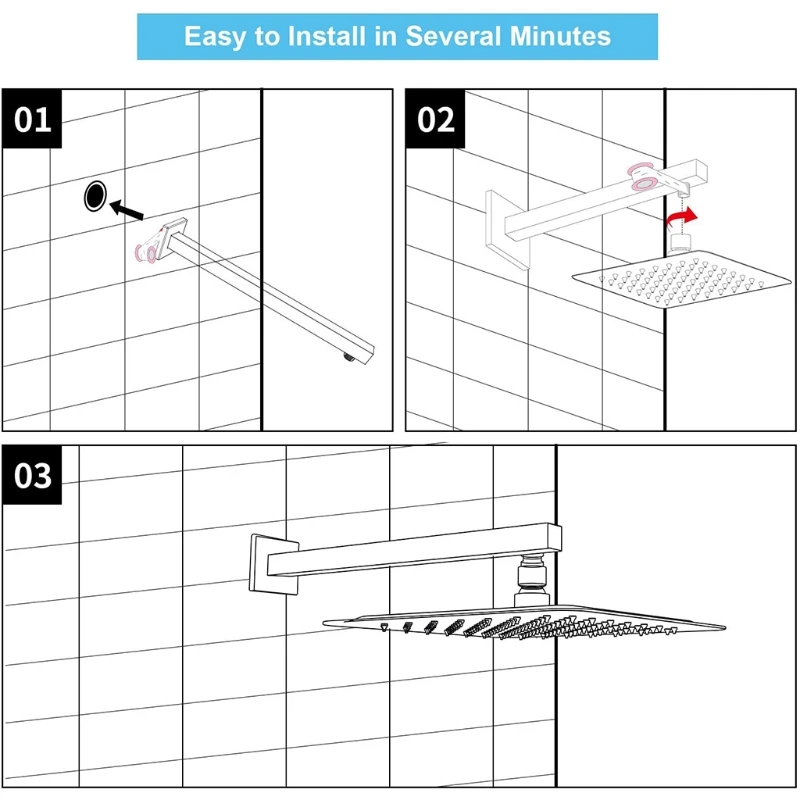 Easy to Install in Several Minutes

01

02

03