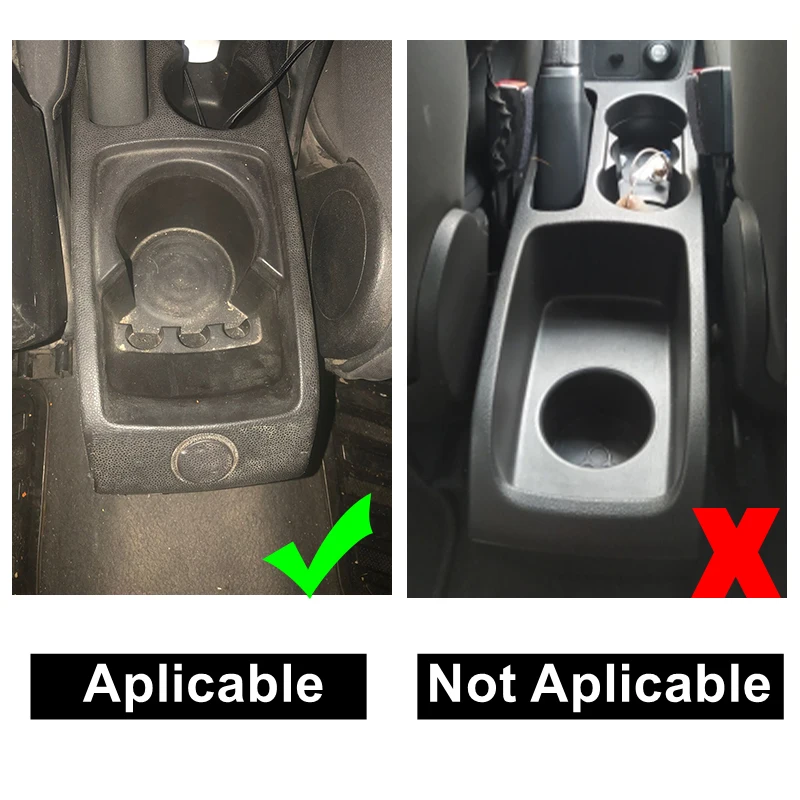 Aplicable

Not Aplicable