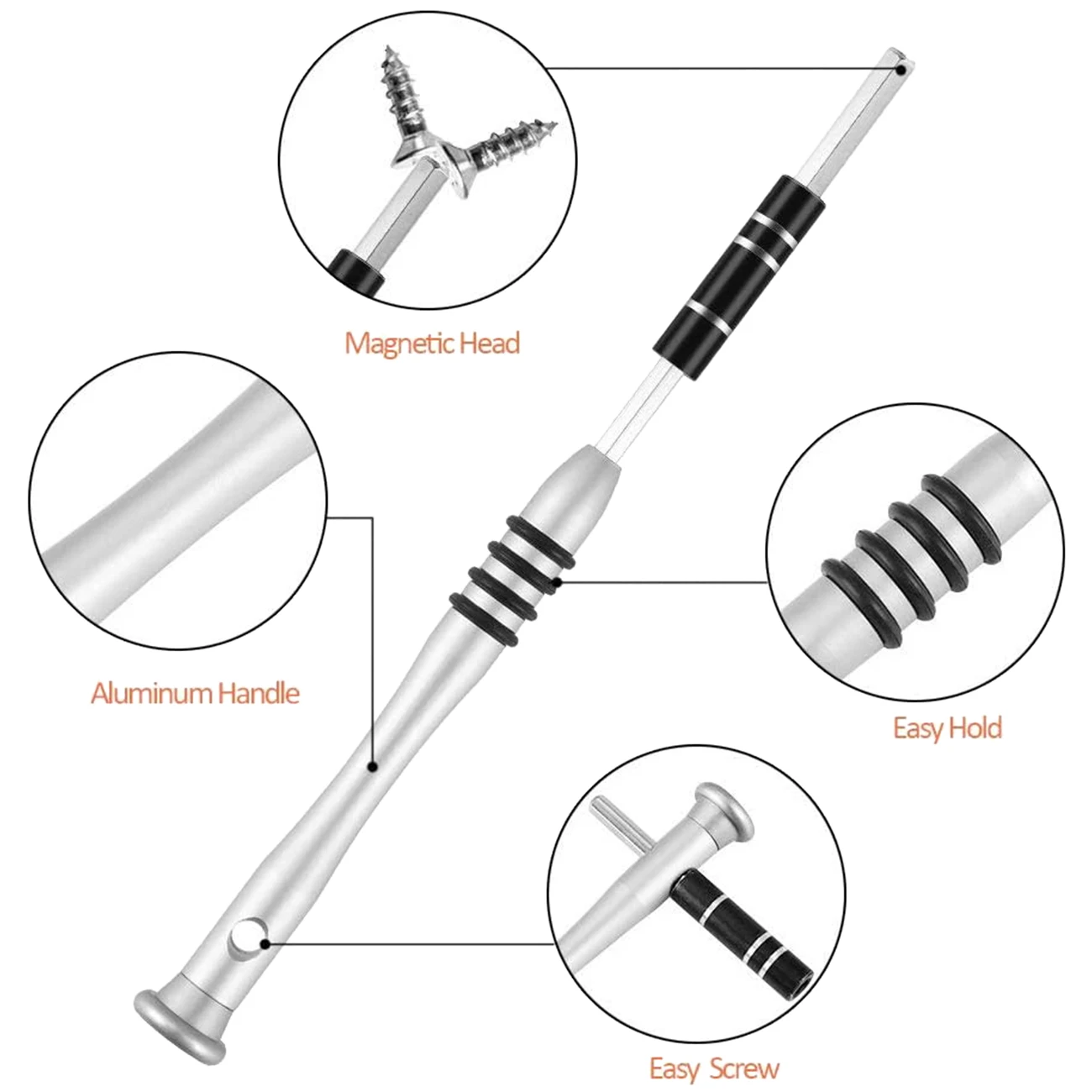 Magnetic Head

Aluminum Handle

Easy Hold

Easy Screw