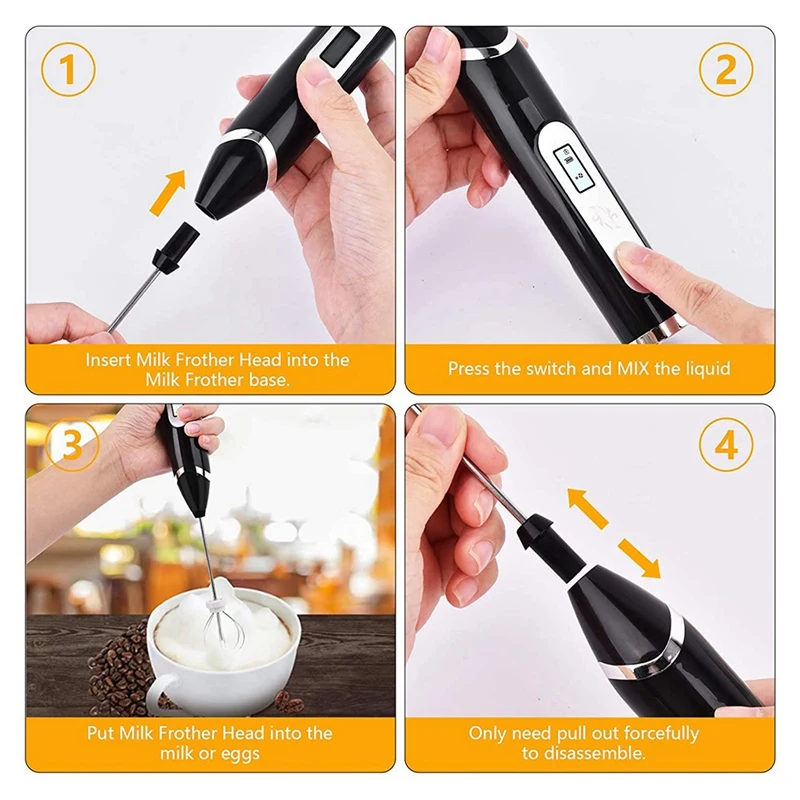 1

Insert Milk Frother Head into the Milk Frother base.

2

Press the switch and MIX the liquid

3

Put Milk Frother Head into the milk or eggs

4

Only need pull out forcefully to disassemble.