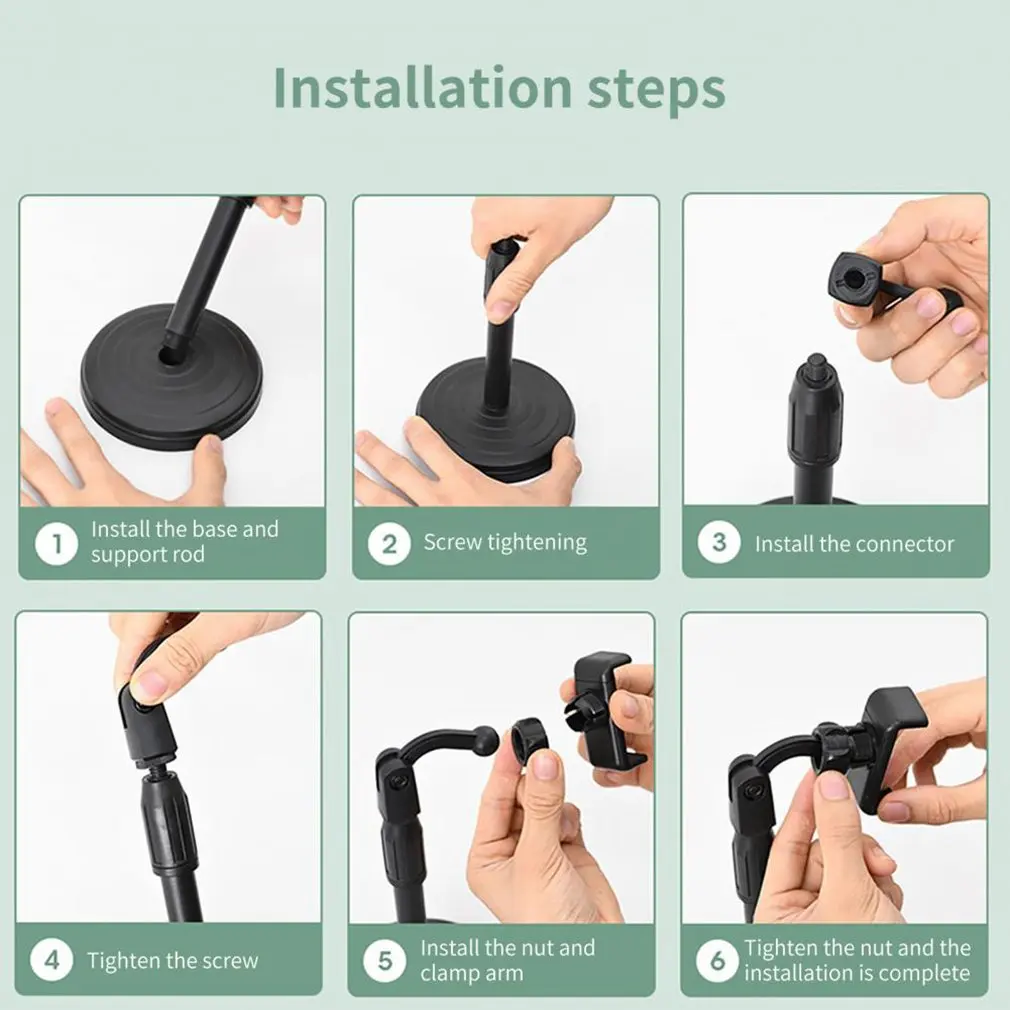 Installation steps

1 Install the base and support rod

2 Screw tightening

3 Install the connector

4 Tighten the screw

5 Install the nut and clamp arm

6 Tighten the nut and the installation is complete