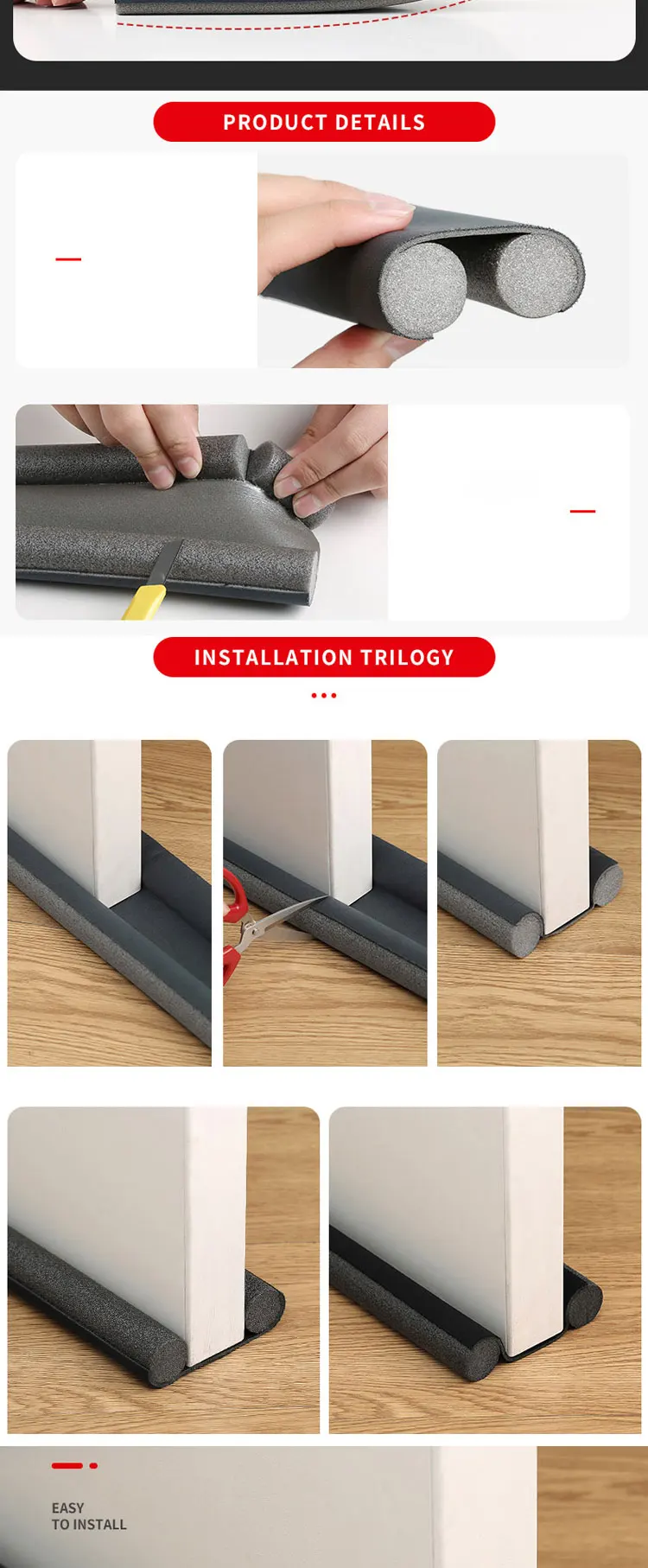 PRODUCT DETAILS

INSTALLATION TRILOGY

EASY
TO INSTALL