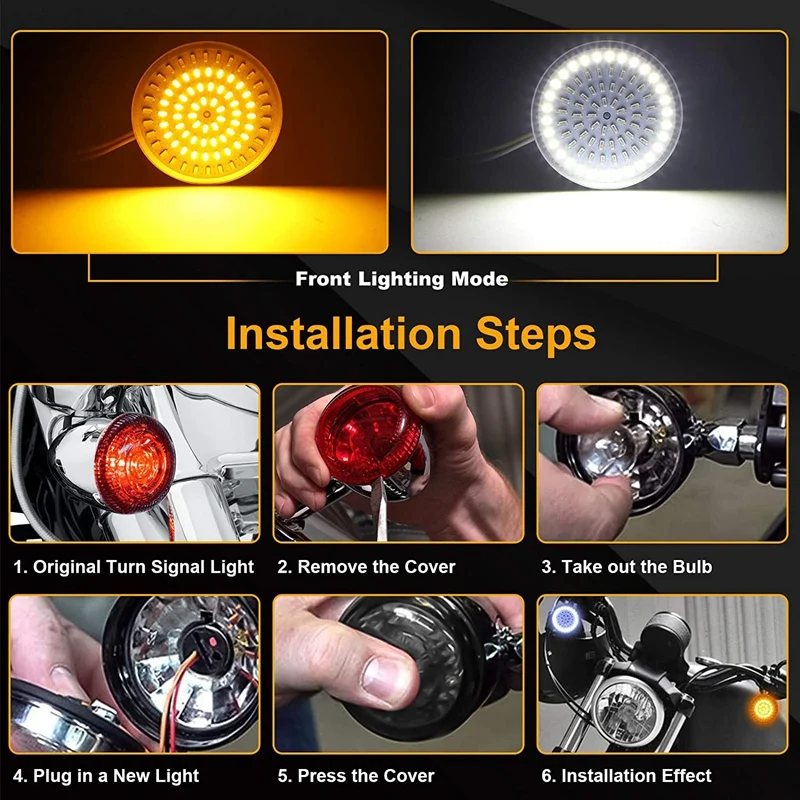 Front Lighting Mode

Installation Steps

1. Original Turn Signal Light

2. Remove the Cover

3. Take out the Bulb

4. Plug in a New Light

5. Press the Cover

6. Installation Effect