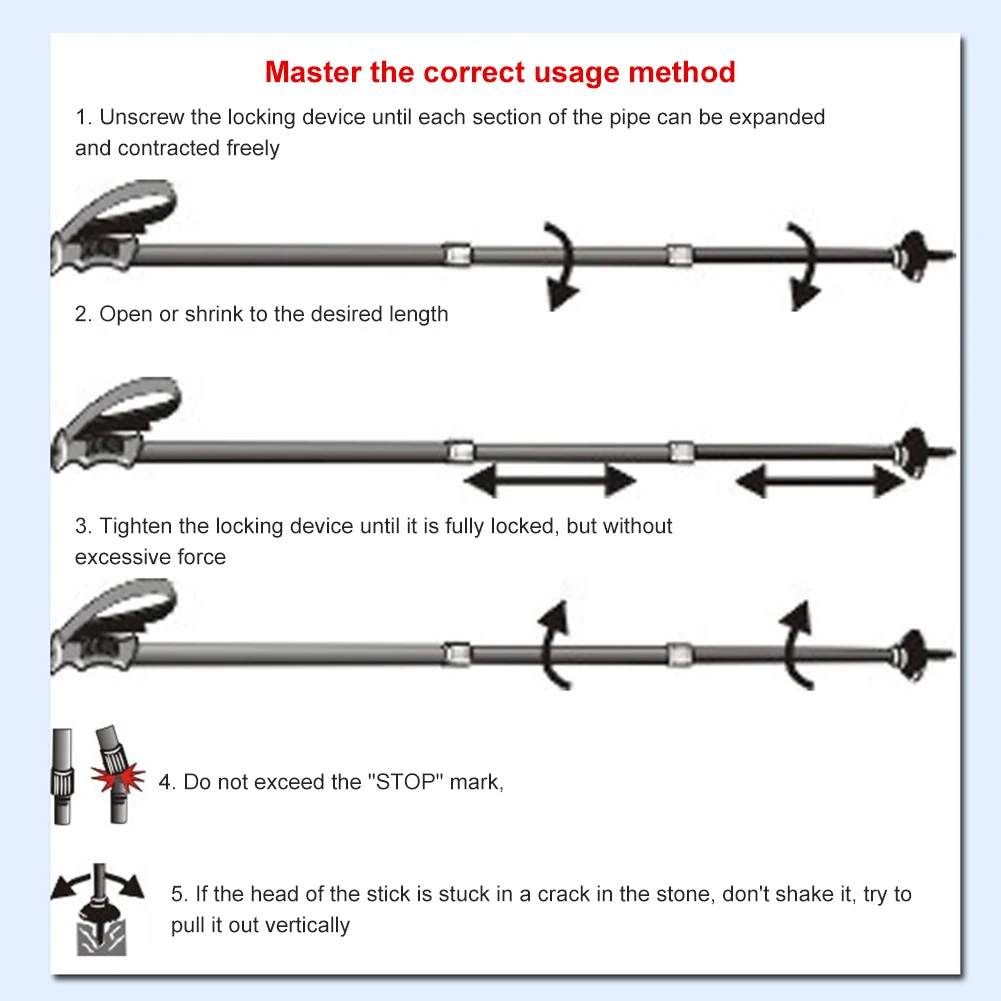 Master the correct usage method

1. Unscrew the locking device until each section of the pipe can be expanded and contracted freely

2. Open or shrink to the desired length

3. Tighten the locking device until it is fully locked, but without excessive force

4. Do not exceed the "STOP" mark,

5. If the head of the stick is stuck in a crack in the stone, don't shake it, try to pull it out vertically