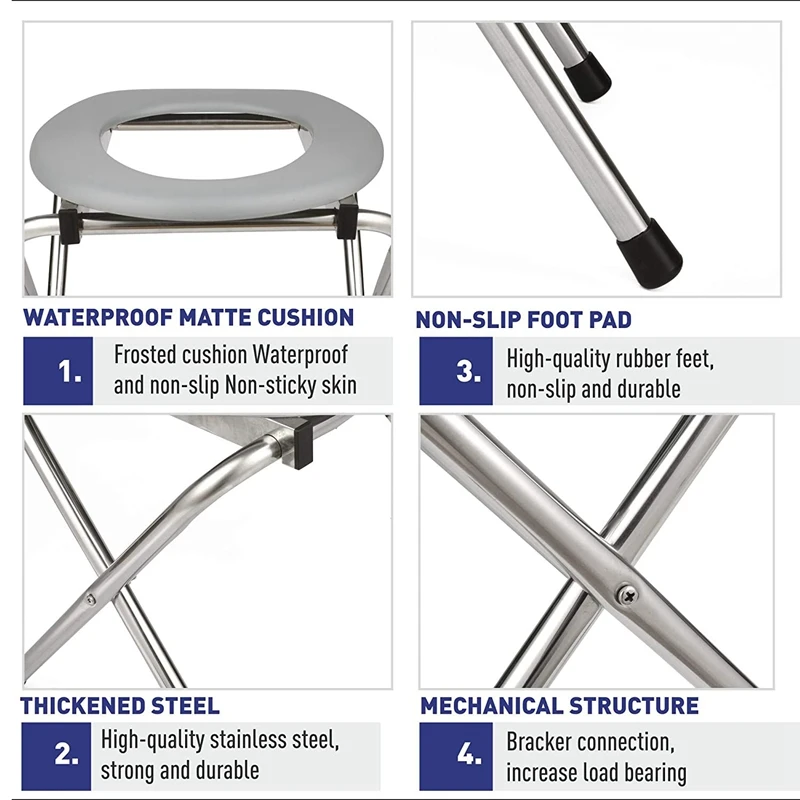 WATERPROOF MATTE CUSHION

1. Frosted cushion Waterproof and non-slip Non-sticky skin

NON-SLIP FOOT PAD

3. High-quality rubber feet, non-slip and durable

THICKENED STEEL

2. High-quality stainless steel, strong and durable

MECHANICAL STRUCTURE

4. Bracker connection, increase load bearing