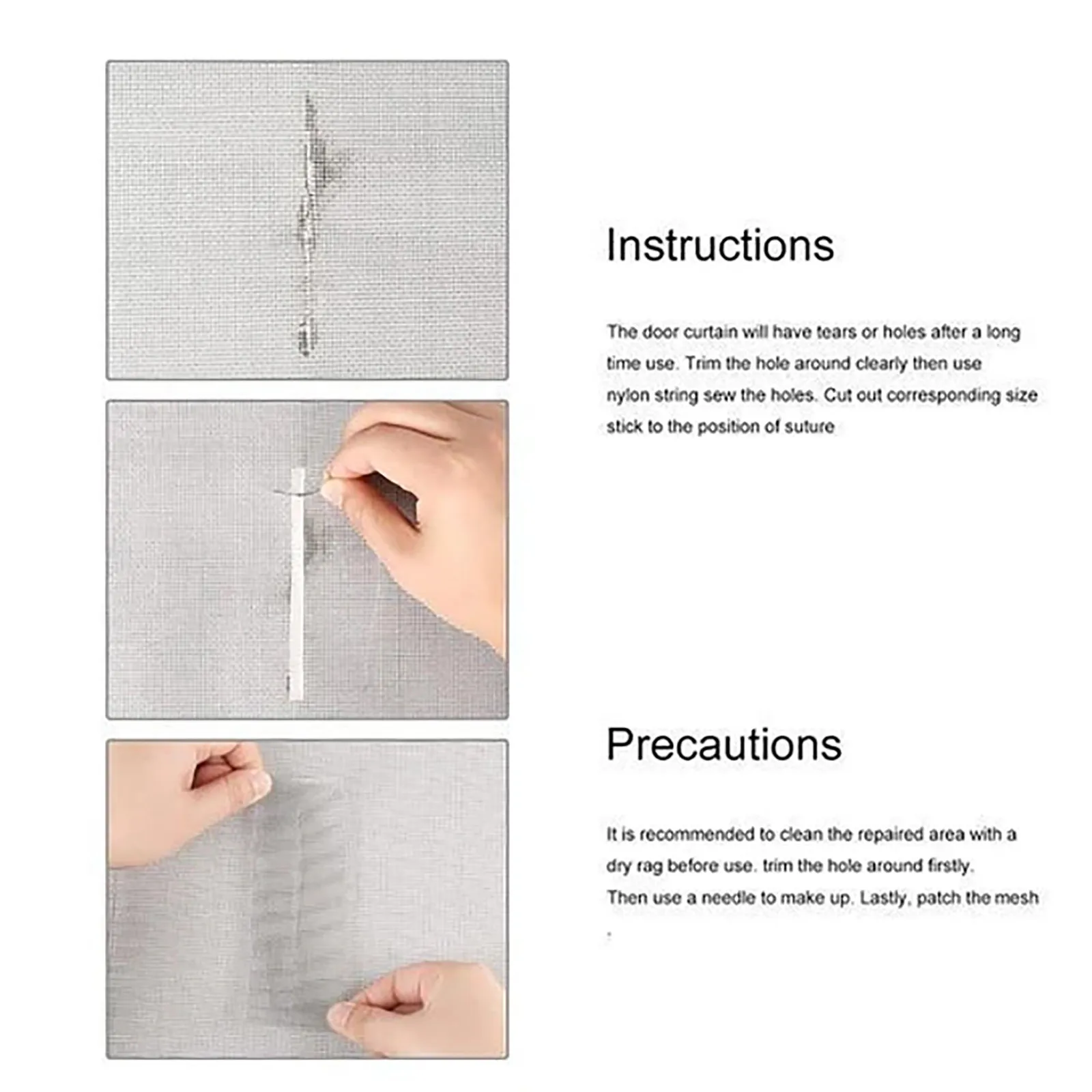 Instructions

The door curtain will have tears or holes after a long time use. Trim the hole around clearly then use nylon string sew the holes. Cut out corresponding size stick to the position of suture

Precautions

It is recommended to clean the repaired area with a dry rag before use. trim the hole around firstly. Then use a needle to make up. Lastly, patch the mesh .