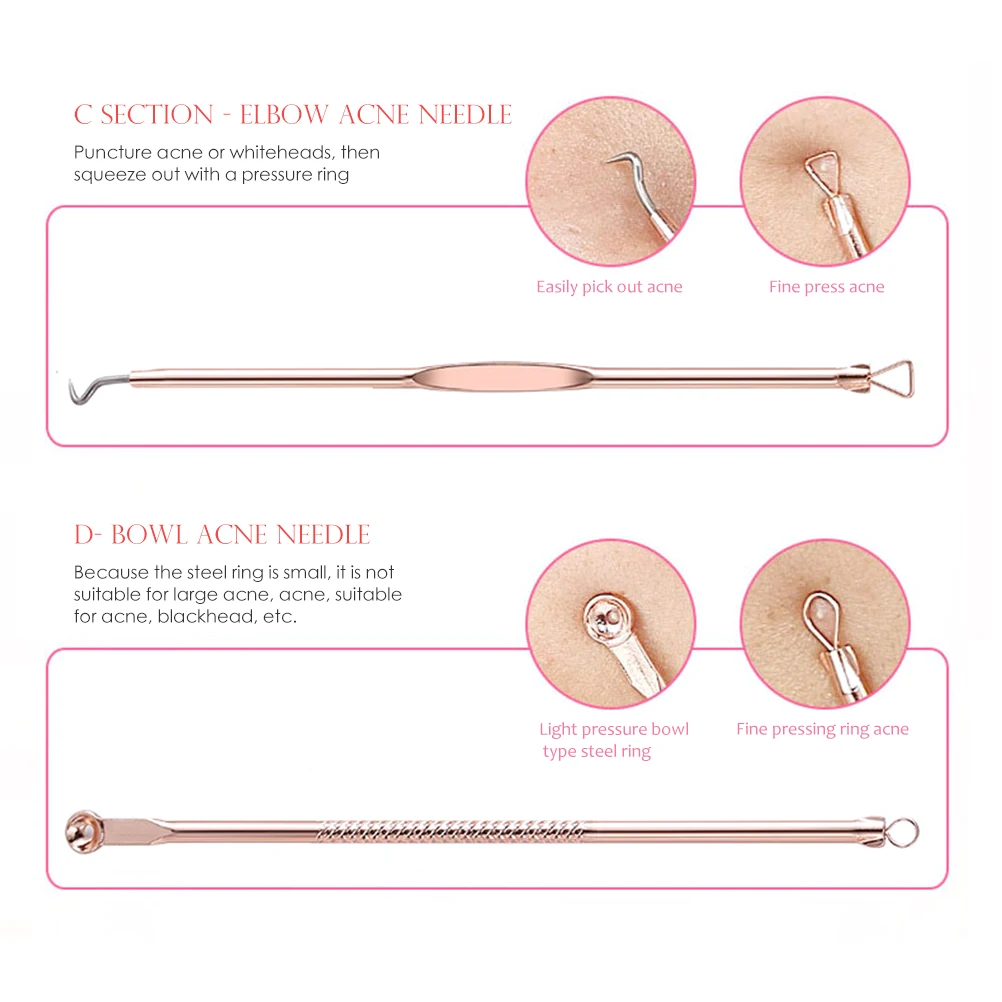 C SECTION - ELBOW ACNE NEEDLE

Puncture acne or whiteheads, then squeeze out with a pressure ring

Easily pick out acne

Fine press acne

D- BOWL ACNE NEEDLE

Because the steel ring is small, it is not suitable for large acne, acne, suitable for acne, blackhead, etc.

Light pressure bowl type steel ring

Fine pressing ring acne