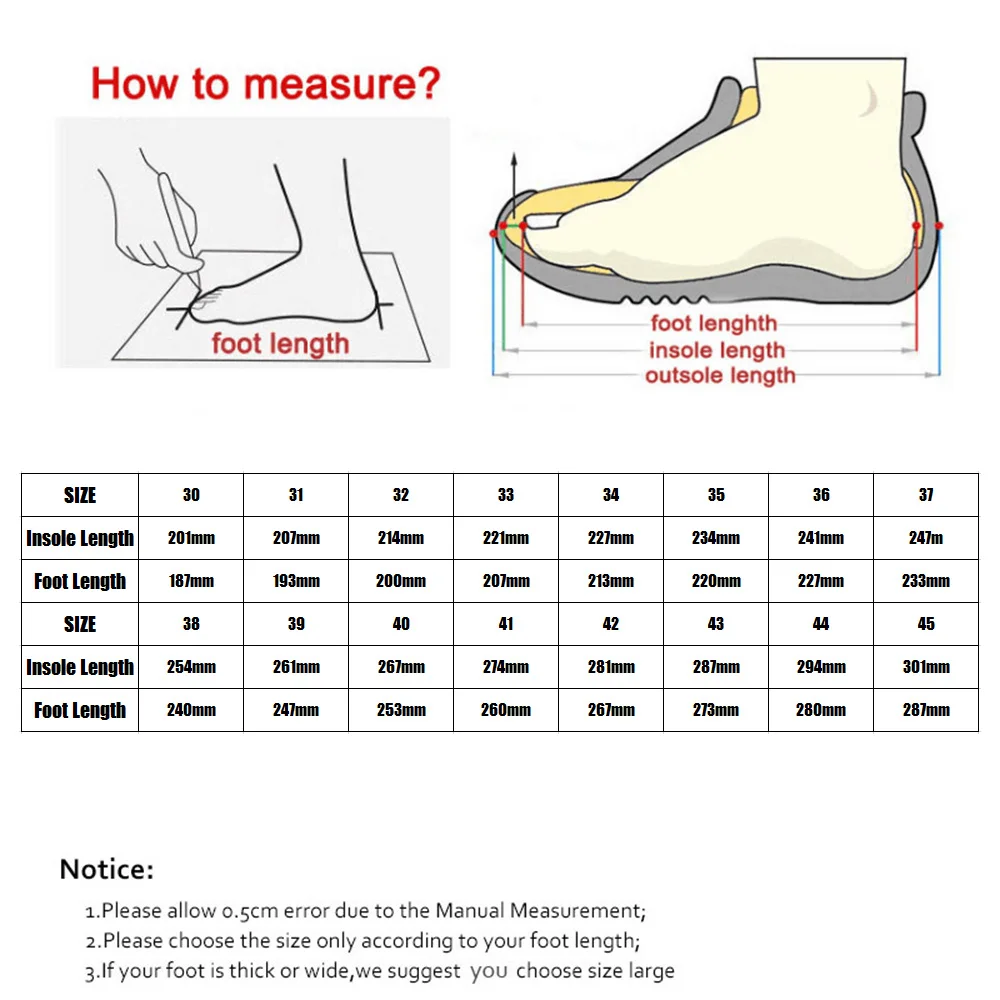 How to measure?

foot length

foot lenghth
insole length
outsole length

| SIZE | 30 | 31 | 32 | 33 | 34 | 35 | 36 | 37 |
|---|---|---|---|---|---|---|---|---|
| Insole Length | 201mm | 207mm | 214mm | 221mm | 227mm | 234mm | 241mm | 247m |
| Foot Length | 187mm | 193mm | 200mm | 207mm | 213mm | 220mm | 227mm | 233mm |
| SIZE | 38 | 39 | 40 | 41 | 42 | 43 | 44 | 45 |
| Insole Length | 254mm | 261mm | 267mm | 274mm | 281mm | 287mm | 294mm | 301mm |
| Foot Length | 240mm | 247mm | 253mm | 260mm | 267mm | 273mm | 280mm | 287mm |

Notice:

1.Please allow 0.5cm error due to the Manual Measurement;
2.Please choose the size only according to your foot length;
3.If your foot is thick or wide,we suggest you choose size large