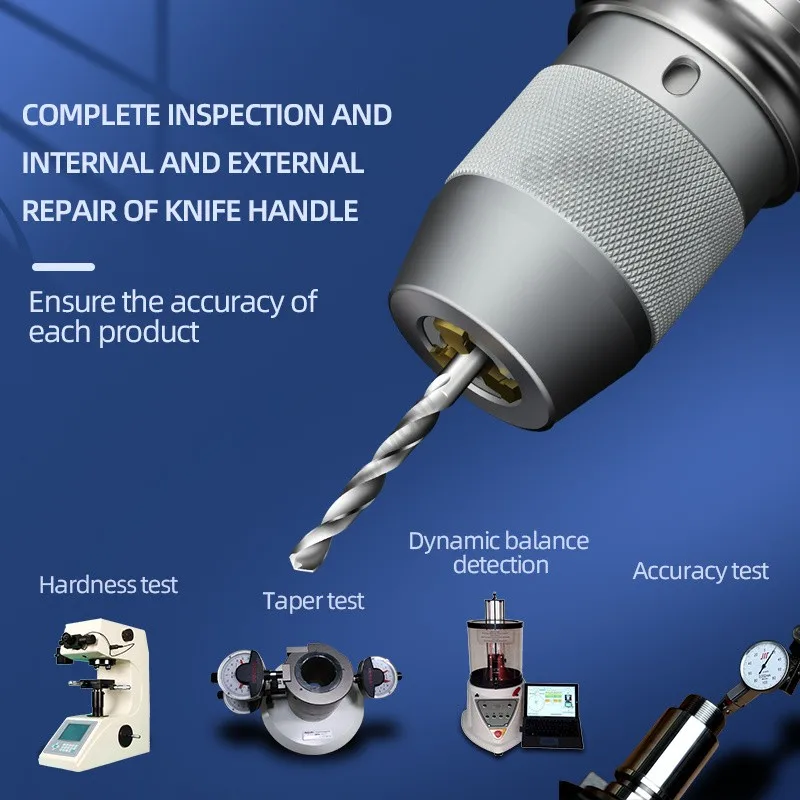 COMPLETE INSPECTION AND INTERNAL AND EXTERNAL REPAIR OF KNIFE HANDLE

Ensure the accuracy of each product

Hardness test

Taper test

Dynamic balance detection

Accuracy test