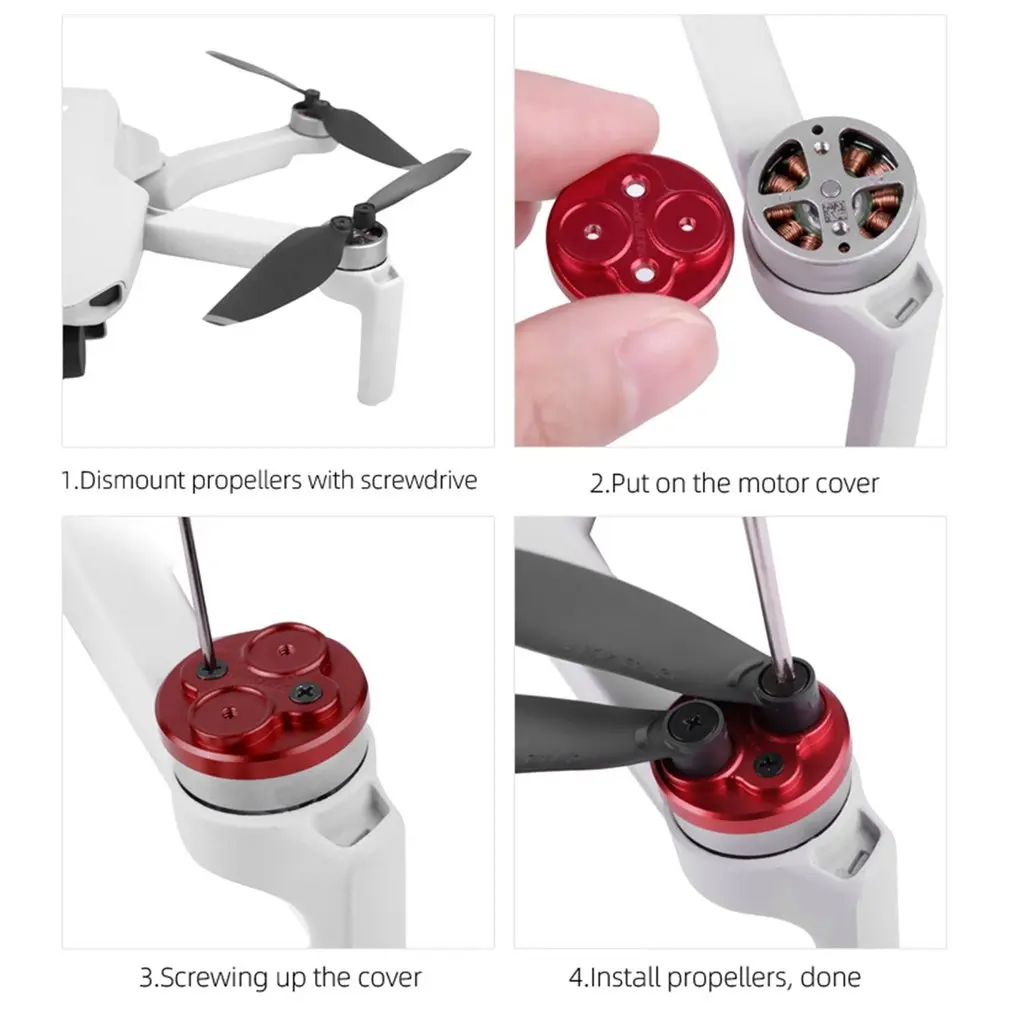 1.Dismount propellers with screwdrive

2.Put on the motor cover

3.Screwing up the cover

4.Install propellers, done