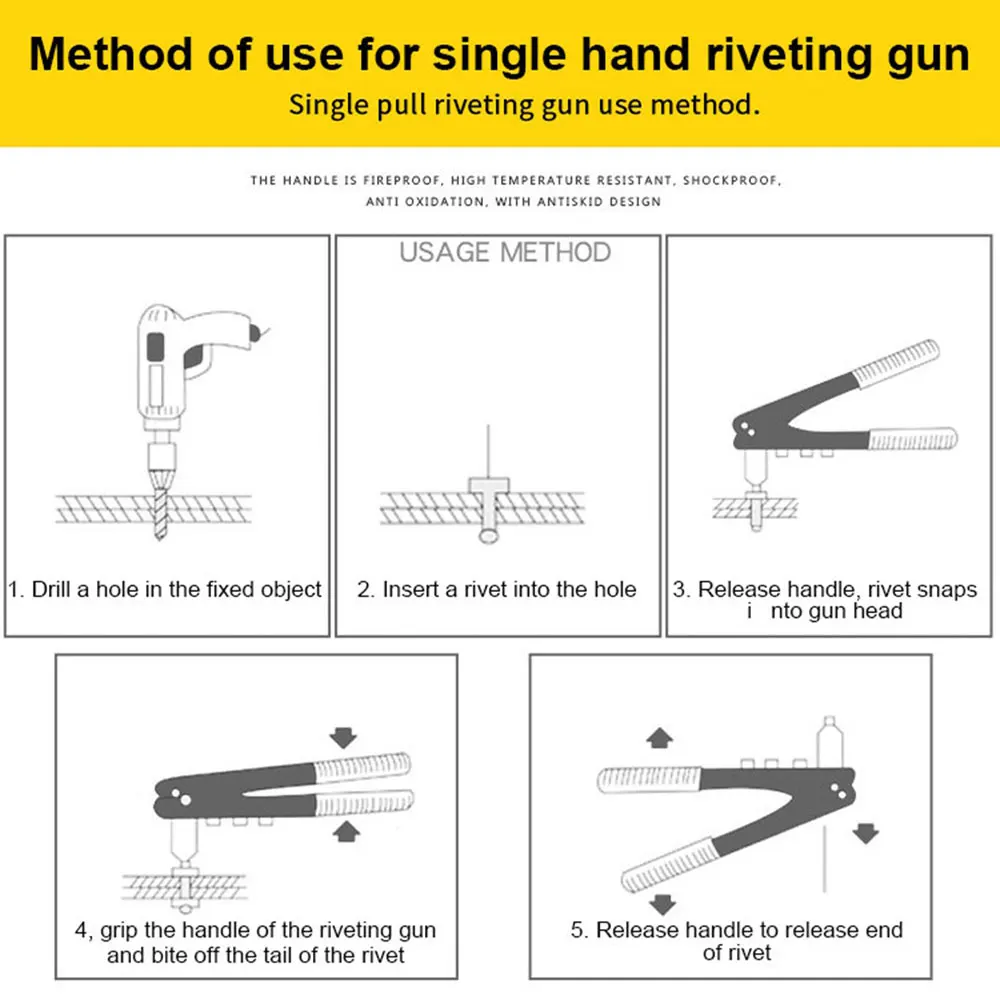 Method of use for single hand riveting gun
Single pull riveting gun use method.

THE HANDLE IS FIREPROOF, HIGH TEMPERATURE RESISTANT, SHOCKPROOF, ANTI OXIDATION, WITH ANTISKID DESIGN

USAGE METHOD

1. Drill a hole in the fixed object

2. Insert a rivet into the hole

3. Release handle, rivet snaps i nto gun head

4, grip the handle of the riveting gun and bite off the tail of the rivet

5. Release handle to release end of rivet