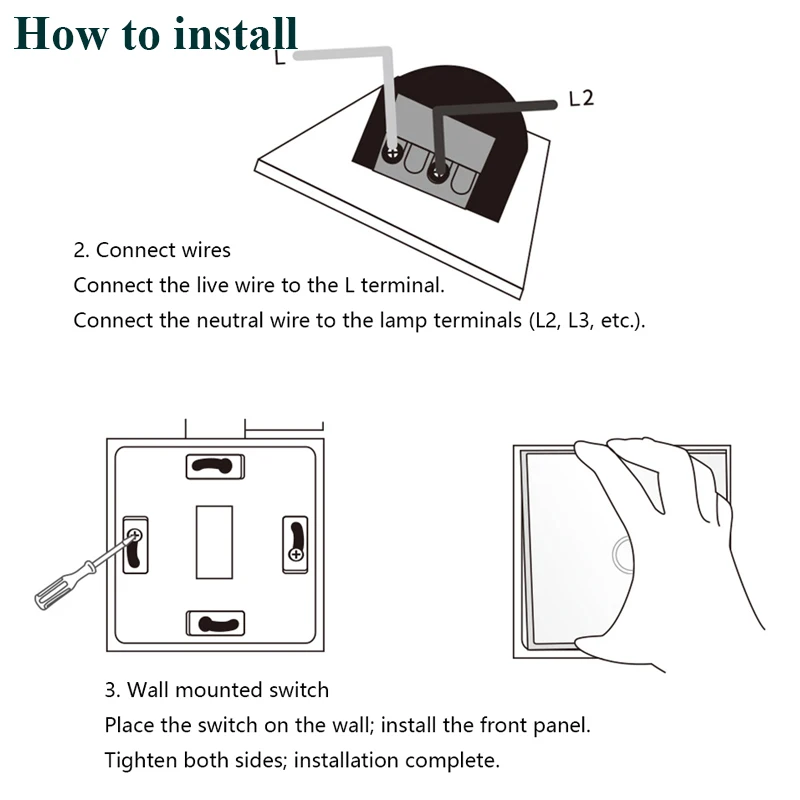 How to install

L

L2

2. Connect wires
Connect the live wire to the L terminal.
Connect the neutral wire to the lamp terminals (L2, L3, etc.).

3. Wall mounted switch
Place the switch on the wall; install the front panel.
Tighten both sides; installation complete.