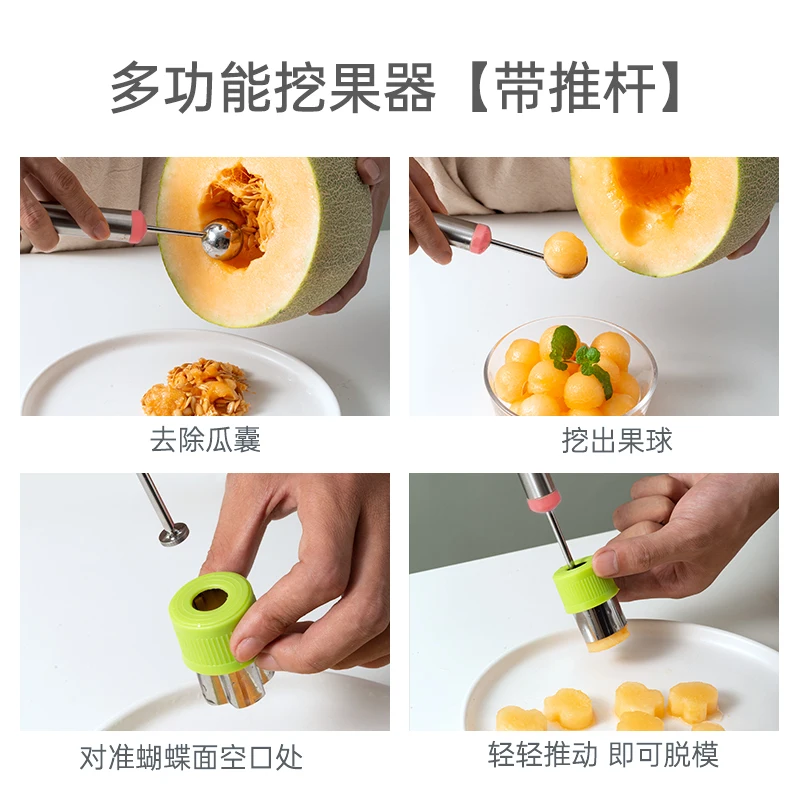 多功能挖果器【带推杆】

去除瓜囊

挖出果球

对准蝴蝶面空口处

轻轻推动 即可脱模