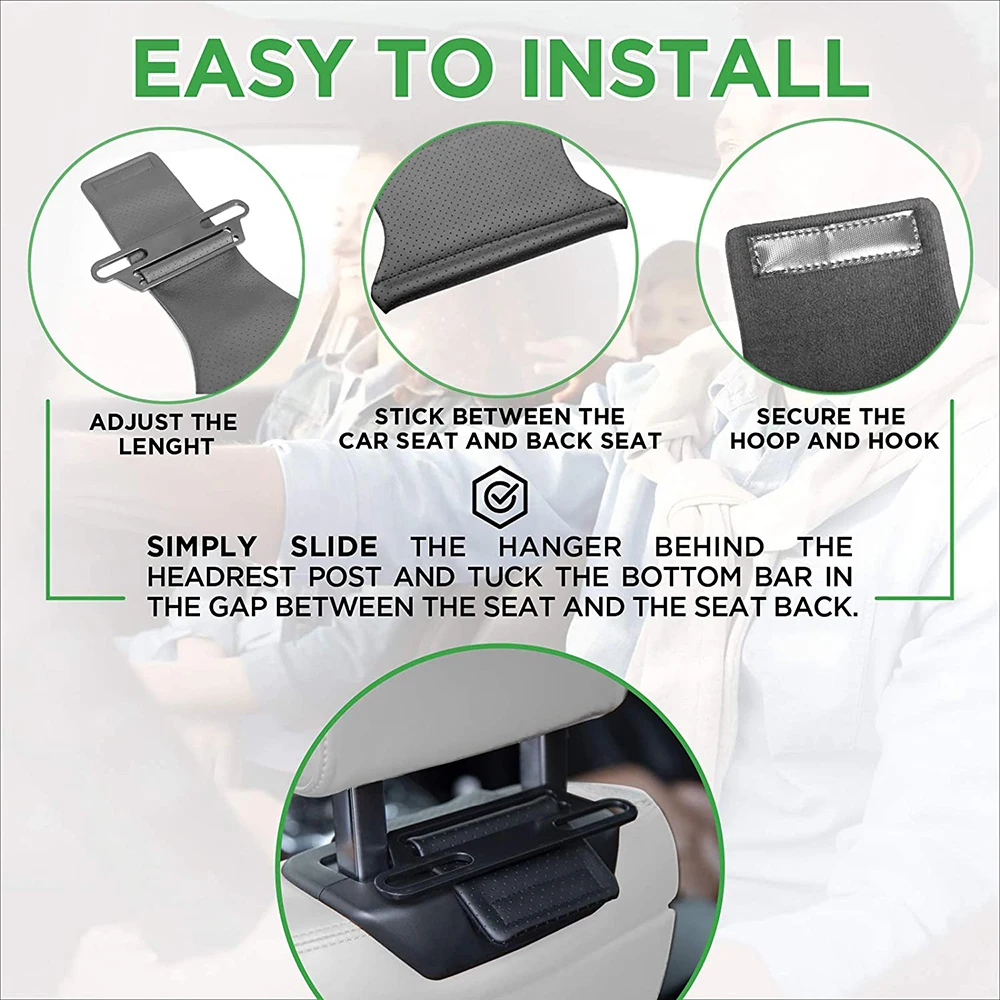 EASY TO INSTALL

ADJUST THE LENGHT

STICK BETWEEN THE CAR SEAT AND BACK SEAT

SECURE THE HOOP AND HOOK

SIMPLY SLIDE THE HANGER BEHIND THE HEADREST POST AND TUCK THE BOTTOM BAR IN THE GAP BETWEEN THE SEAT AND THE SEAT BACK.