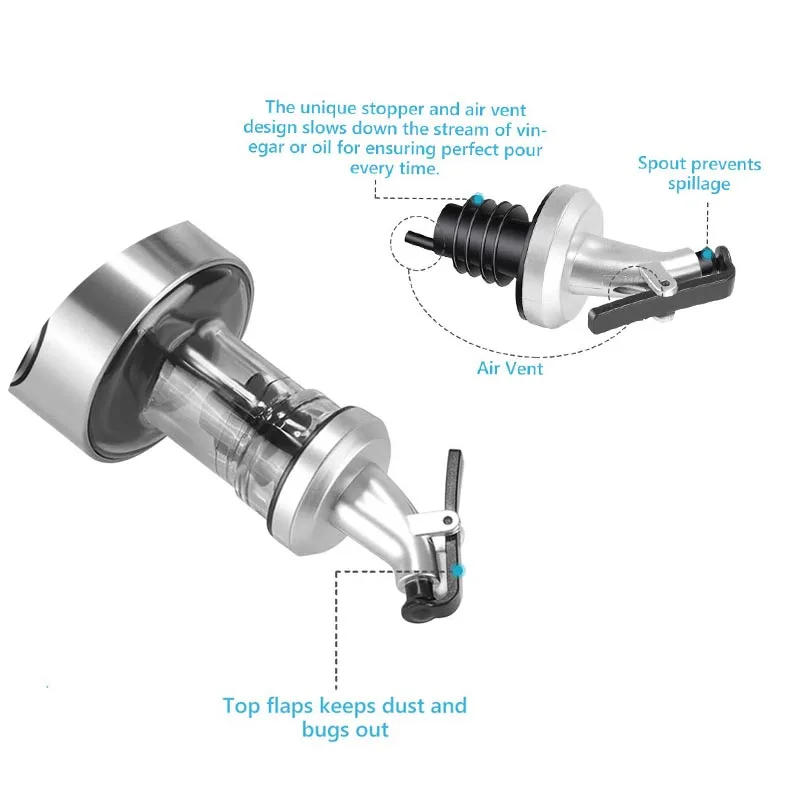 The unique stopper and air vent design slows down the stream of vinegar or oil for ensuring perfect pour every time.

Spout prevents spillage

Air Vent

Top flaps keeps dust and bugs out