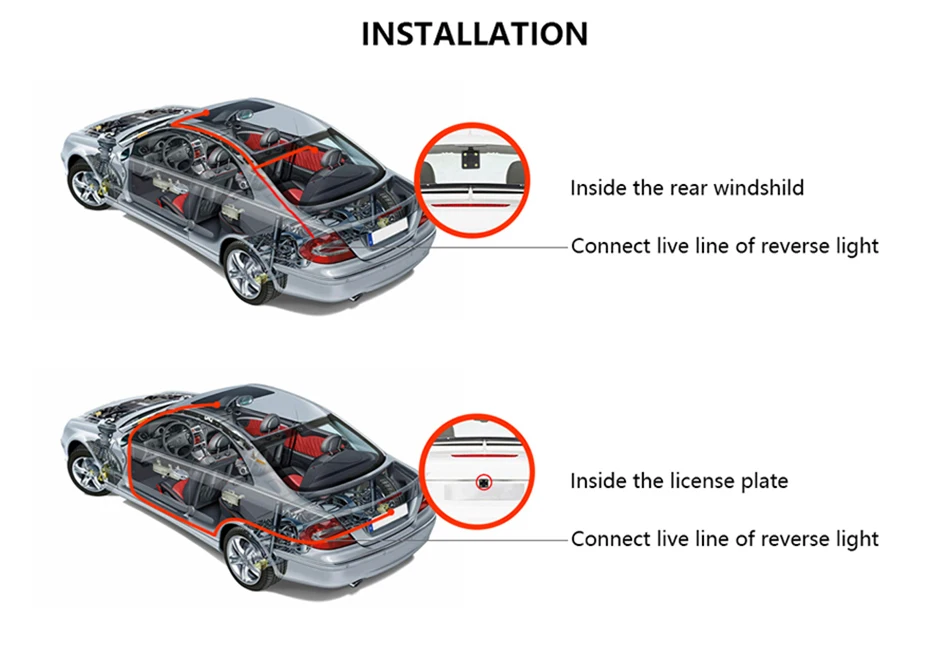 INSTALLATION

Inside the rear windshild

Connect live line of reverse light

Inside the license plate

Connect live line of reverse light