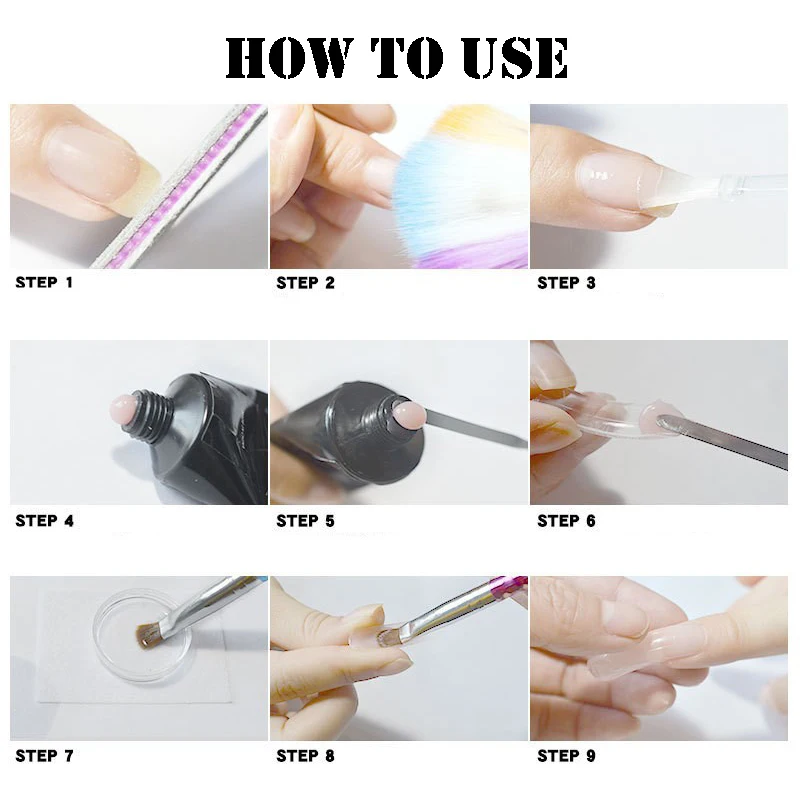 HOW TO USE

STEP 1

STEP 2

STEP 3

STEP 4

STEP 5

STEP 6

STEP 7

STEP 8

STEP 9