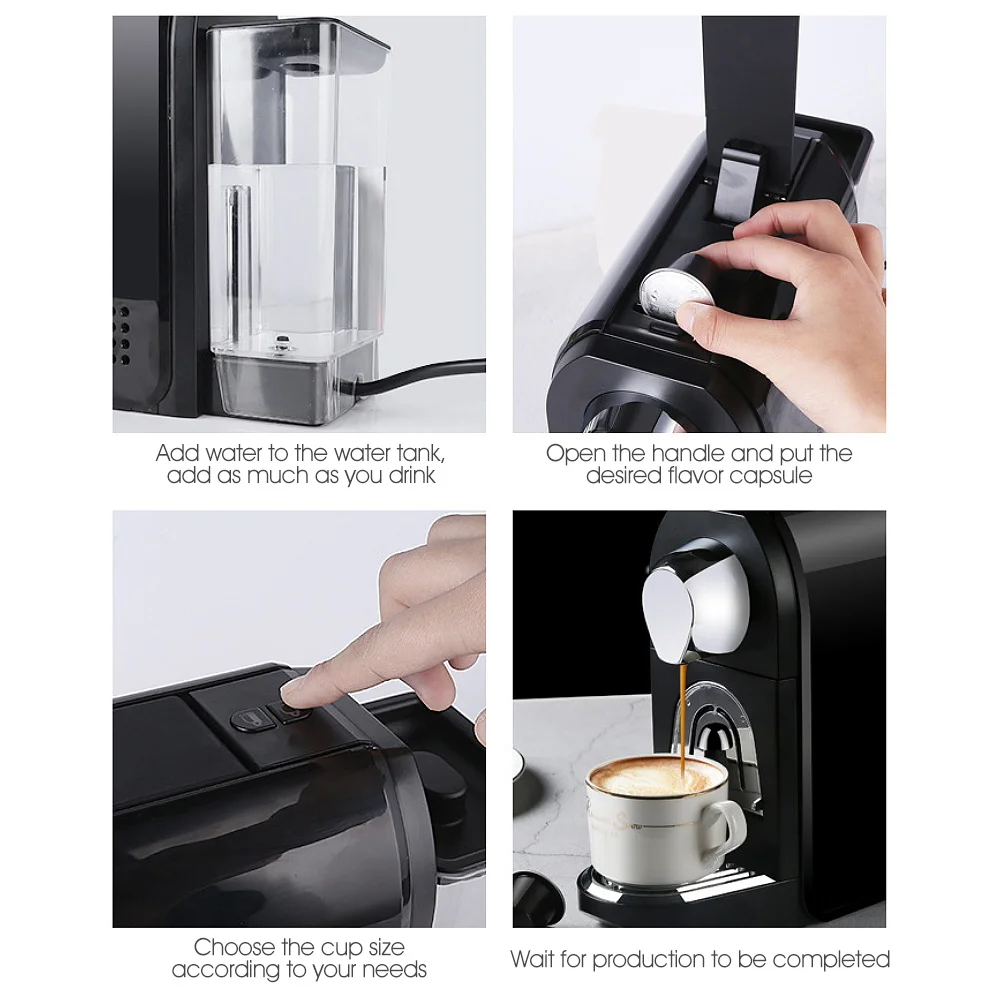 Add water to the water tank, add as much as you drink

Open the handle and put the desired flavor capsule

Choose the cup size according to your needs

Wait for production to be completed