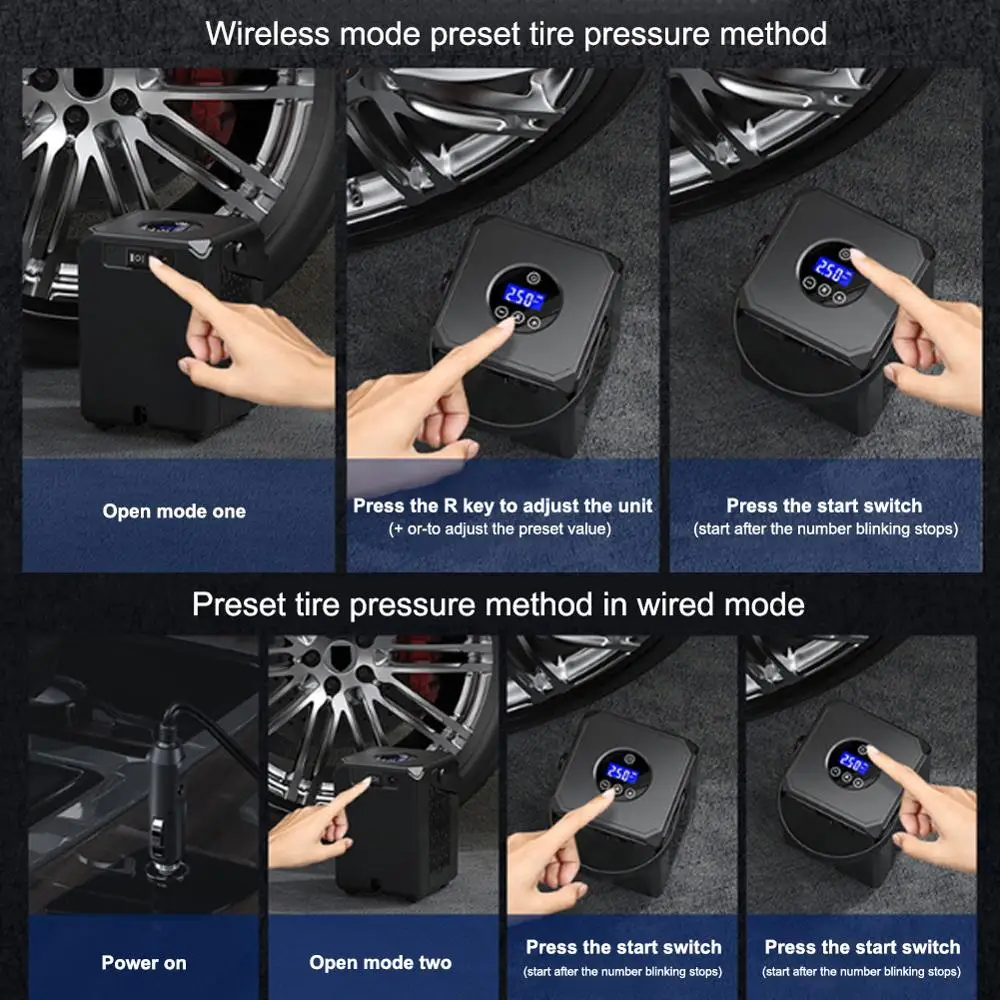 Wireless mode preset tire pressure method

250

250

Open mode one

Press the R key to adjust the unit
(+ or-to adjust the preset value)

Press the start switch
(start after the number blinking stops)

Preset tire pressure method in wired mode

250

250

Power on

Open mode two

Press the start switch
(start after the number blinking stops)

Press the start switch
(start after the number blinking stops)