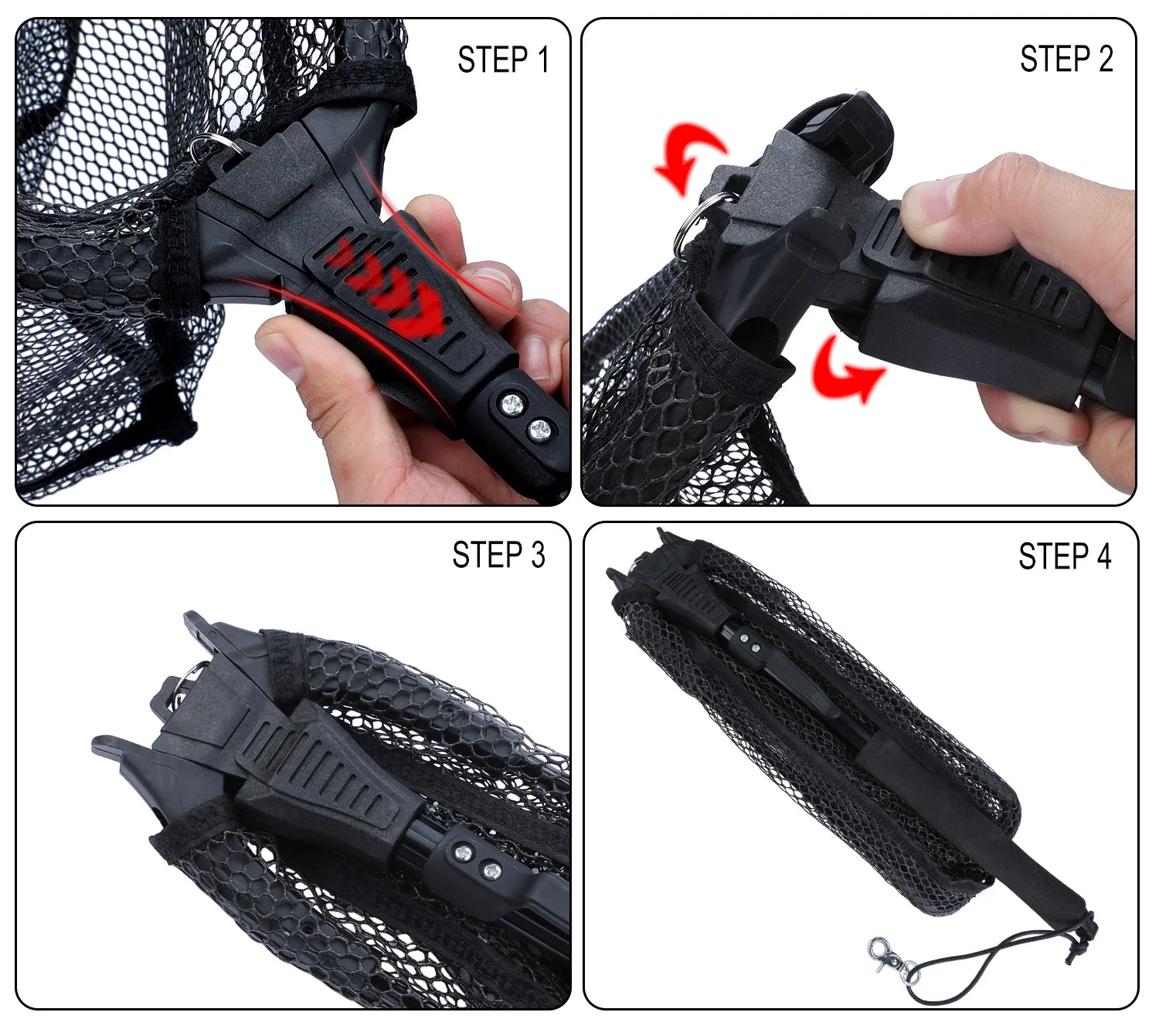 STEP 1

STEP 2

STEP 3

STEP 4