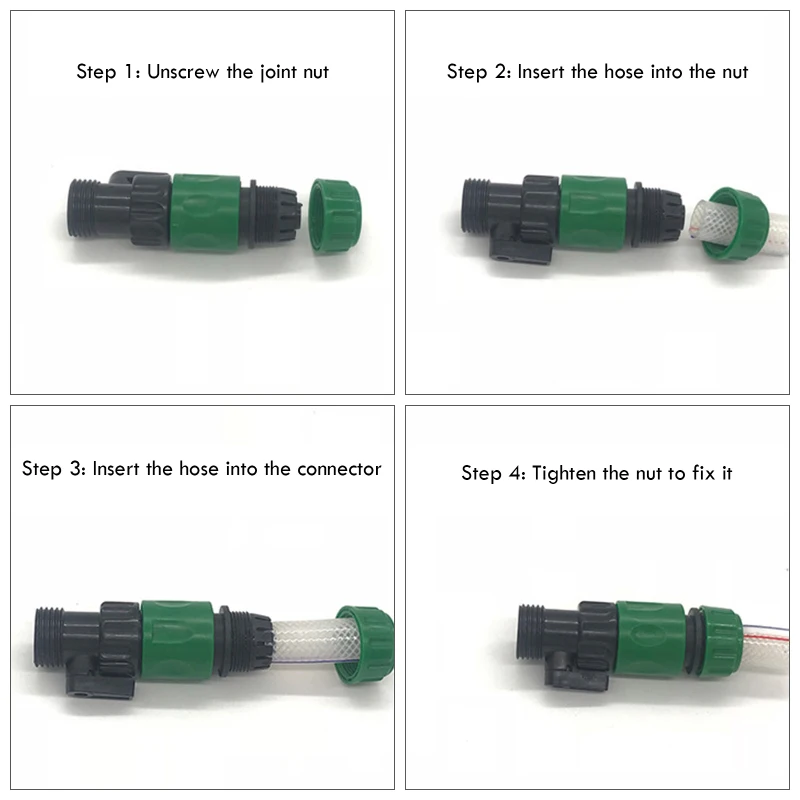 Step 1: Unscrew the joint nut

Step 2: Insert the hose into the nut

Step 3: Insert the hose into the connector

Step 4: Tighten the nut to fix it