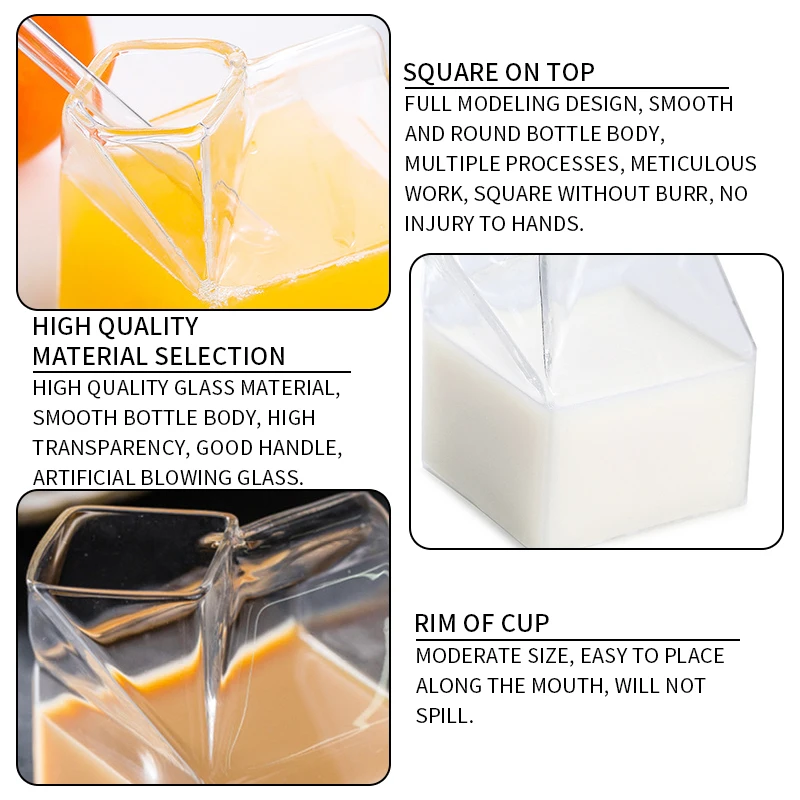 SQUARE ON TOP

FULL MODELING DESIGN, SMOOTH AND ROUND BOTTLE BODY, MULTIPLE PROCESSES, METICULOUS WORK, SQUARE WITHOUT BURR, NO INJURY TO HANDS.

HIGH QUALITY MATERIAL SELECTION

HIGH QUALITY GLASS MATERIAL, SMOOTH BOTTLE BODY, HIGH TRANSPARENCY, GOOD HANDLE, ARTIFICIAL BLOWING GLASS.

RIM OF CUP

MODERATE SIZE, EASY TO PLACE ALONG THE MOUTH, WILL NOT SPILL.