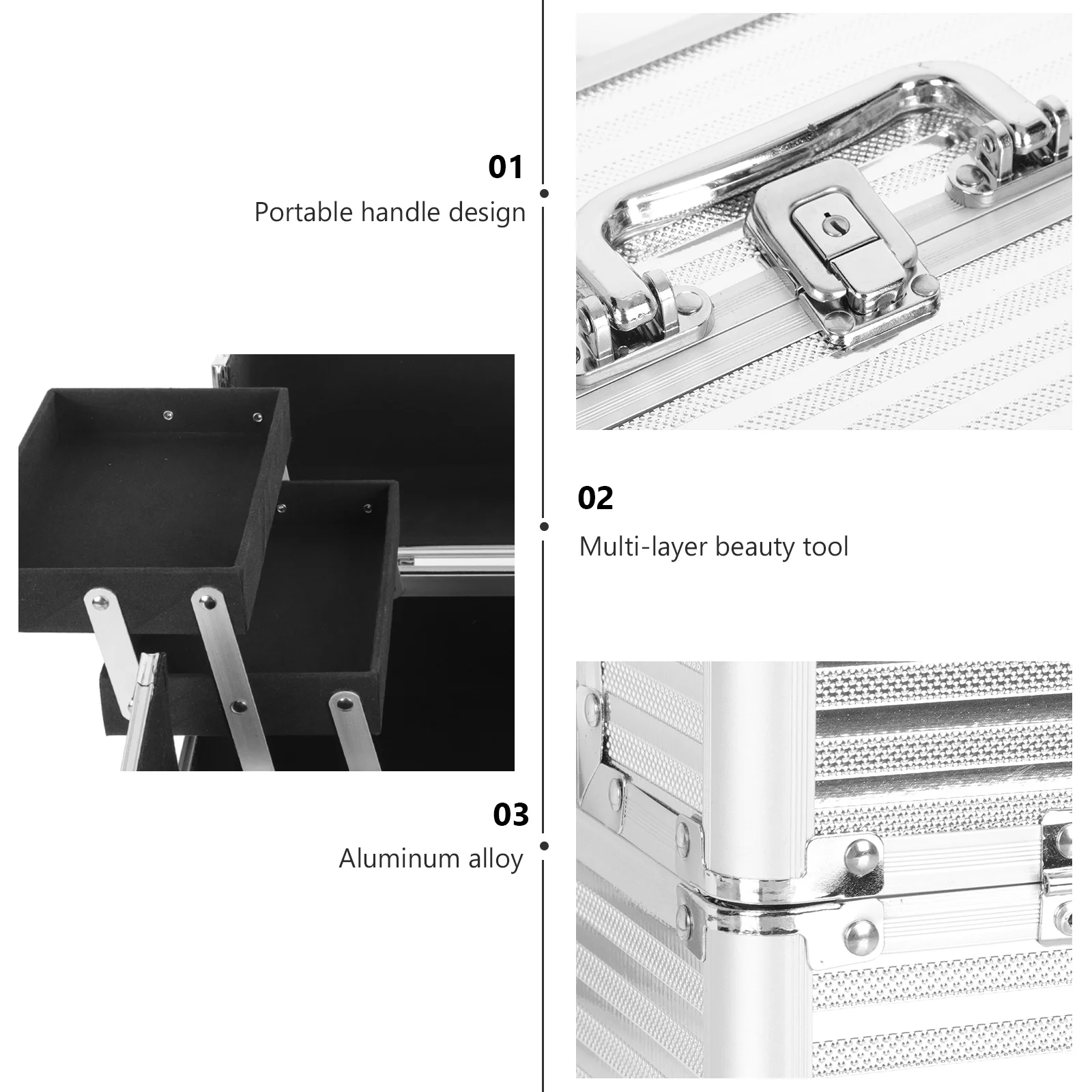 01
Portable handle design

02
Multi-layer beauty tool

03
Aluminum alloy