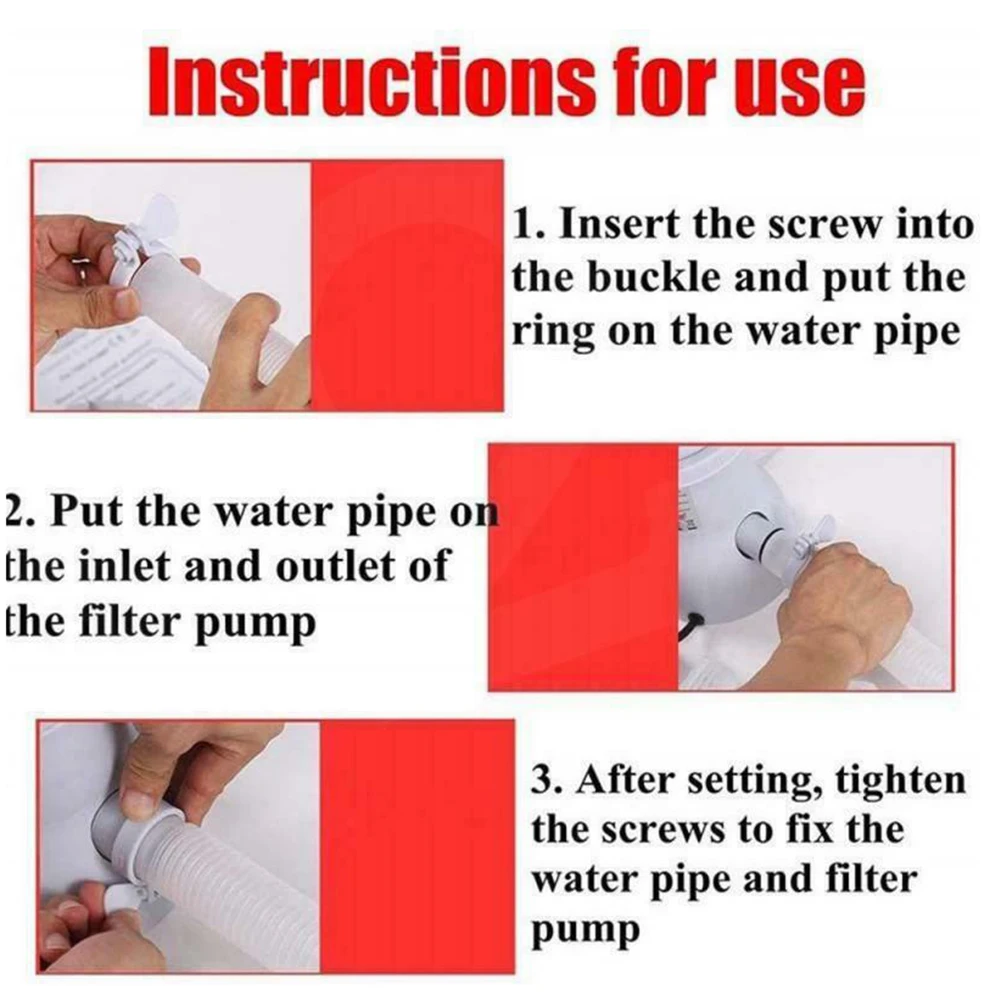 Instructions for use

1. Insert the screw into the buckle and put the ring on the water pipe

2. Put the water pipe on the inlet and outlet of the filter pump

3. After setting, tighten the screws to fix the water pipe and filter pump