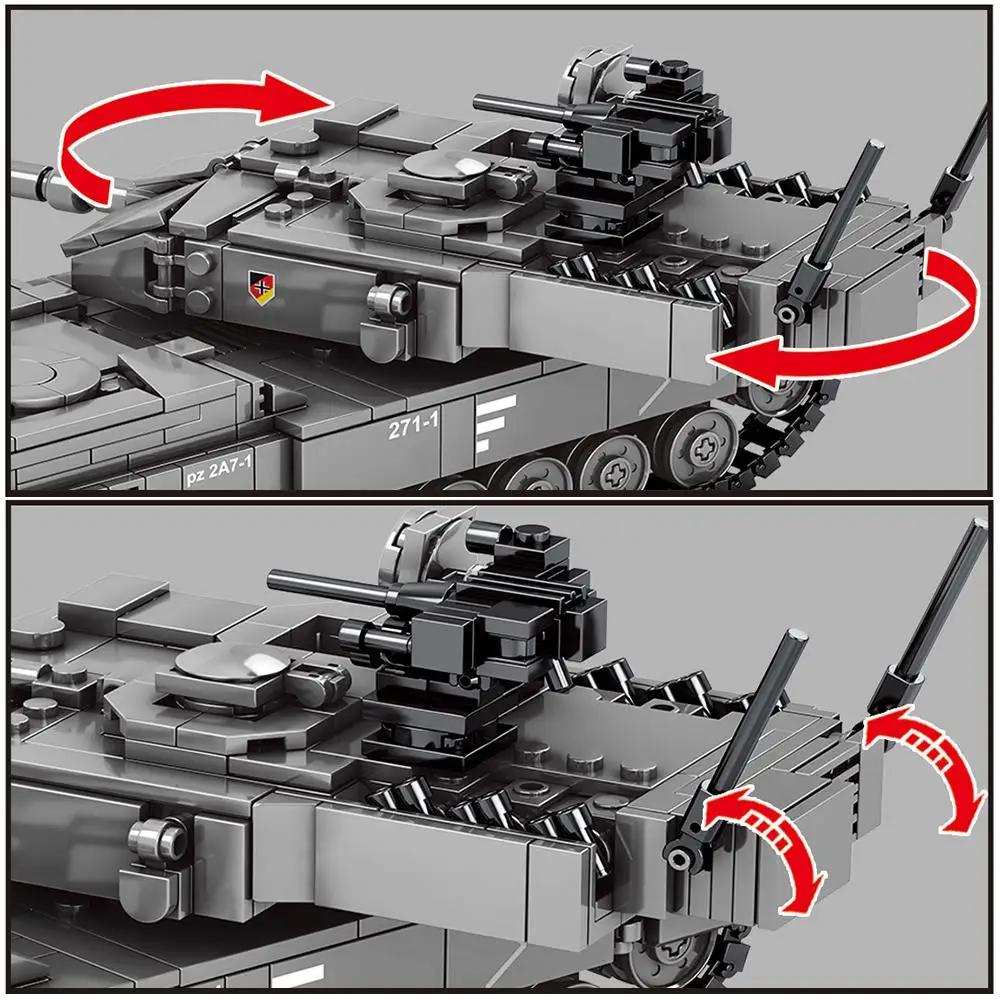 271-1

pz 2A7-1